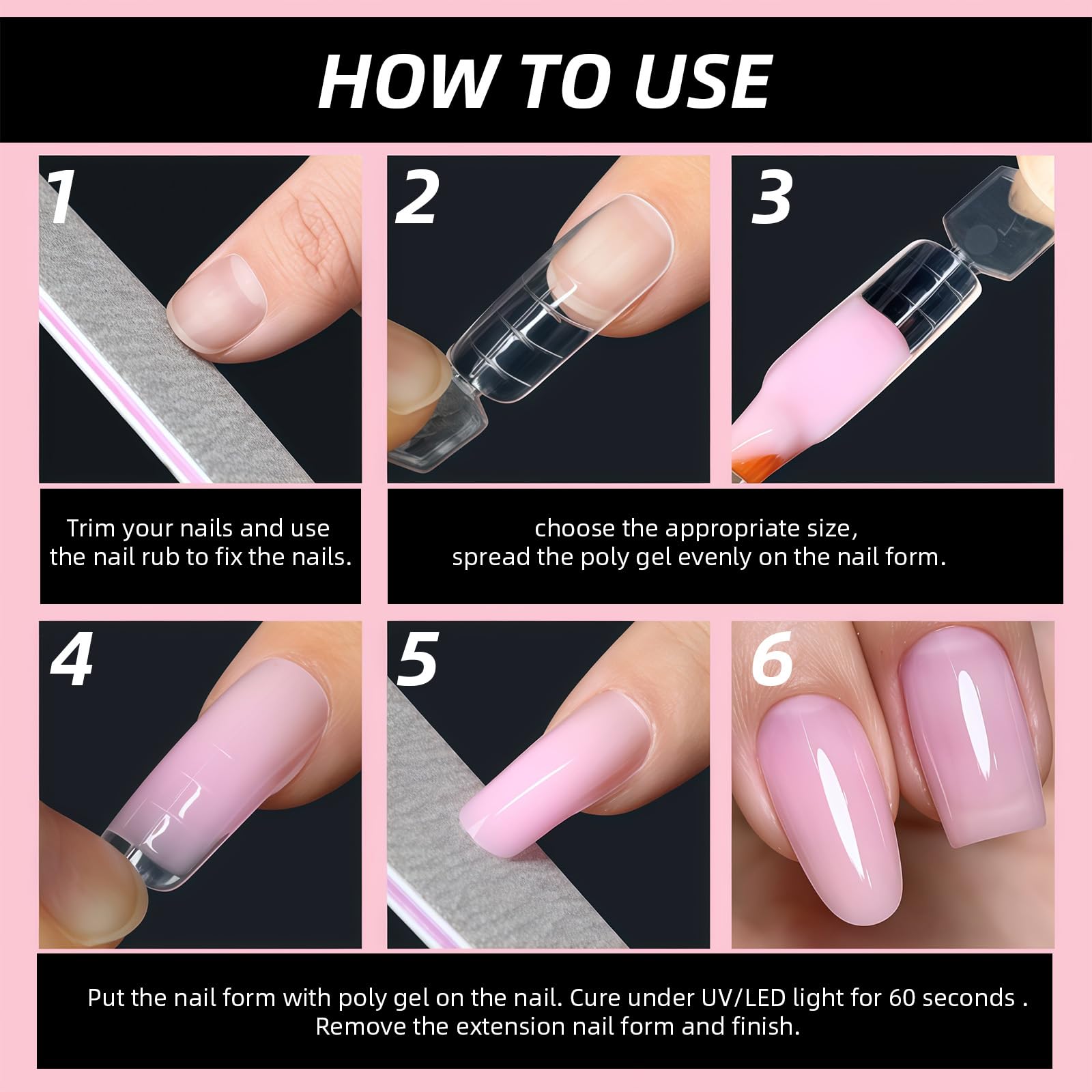 HOW TO USE

1

2

3

Trim your nails and use the nail rub to fix the nails.

choose the appropriate size, spread the poly gel evenly on the nail form.

4

5

6

Put the nail form with poly gel on the nail. Cure under UV/LED light for 60 seconds . Remove the extension nail form and finish.