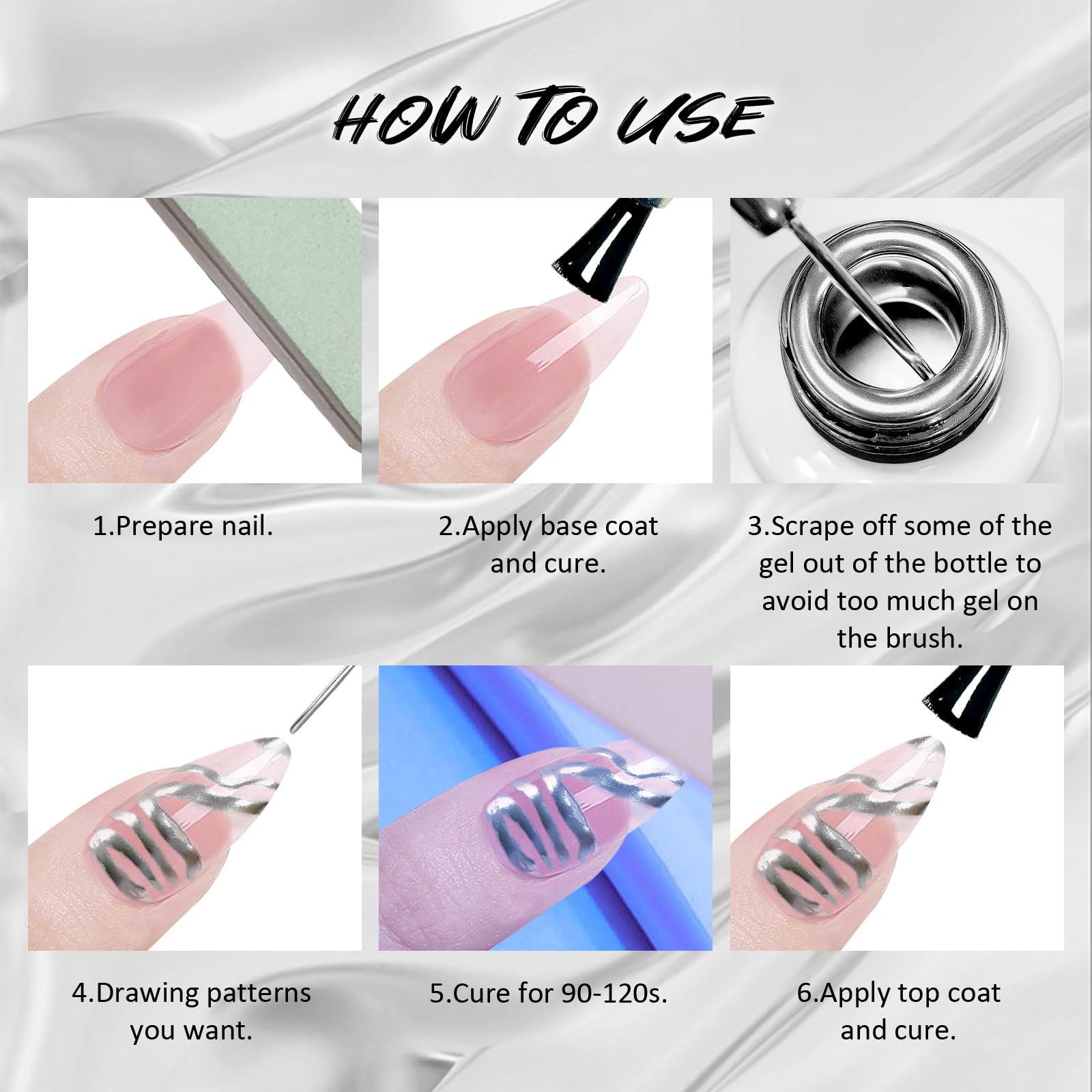 HOW TO USE

1.Prepare nail.

2.Apply base coat and cure.

3.Scrape off some of the gel out of the bottle to avoid too much gel on the brush.

4.Drawing patterns you want.

5.Cure for 90-120s.

6.Apply top coat and cure.