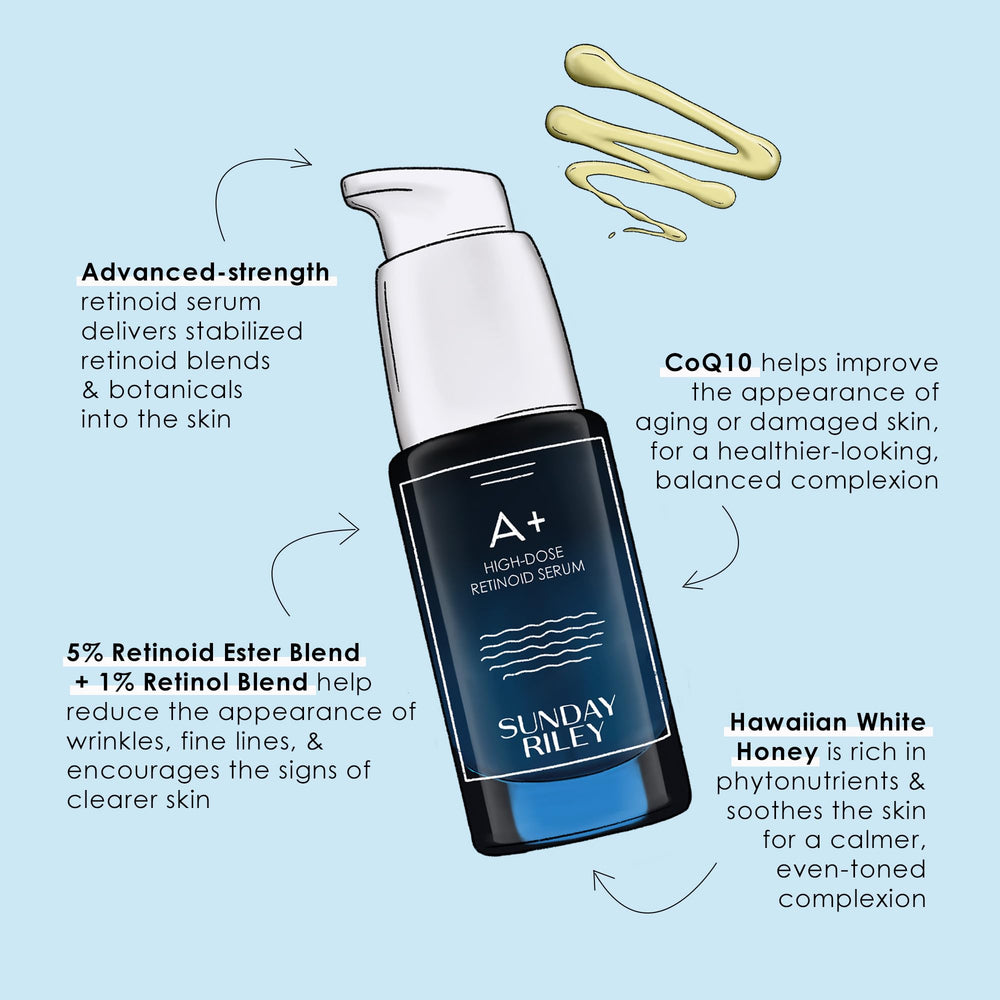 Advanced-strength retinoid serum delivers stabilized retinoid blends & botanicals into the skin

CoQ10 helps improve the appearance of aging or damaged skin, for a healthier-looking, balanced complexion

A+
HIGH-DOSE
RETINOID SERUM

SUNDAY
RILEY

5% Retinoid Ester Blend + 1% Retinol Blend help reduce the appearance of wrinkles, fine lines, & encourages the signs of clearer skin

Hawaiian White Honey is rich in phytonutrients & soothes the skin for a calmer, even-toned complexion