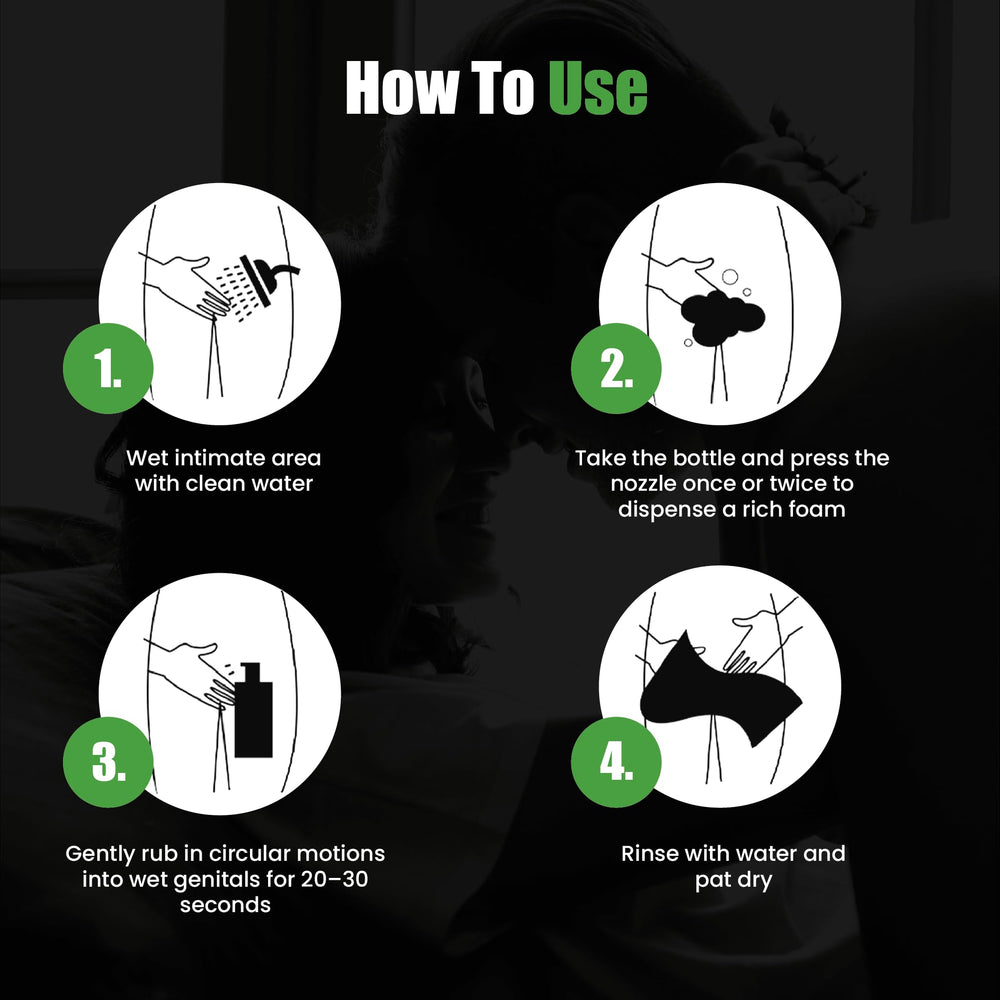 How To Use

1.

Wet intimate area with clean water

2.

Take the bottle and press the nozzle once or twice to dispense a rich foam

3.

Gently rub in circular motions into wet genitals for 20–30 seconds

4.

Rinse with water and pat dry