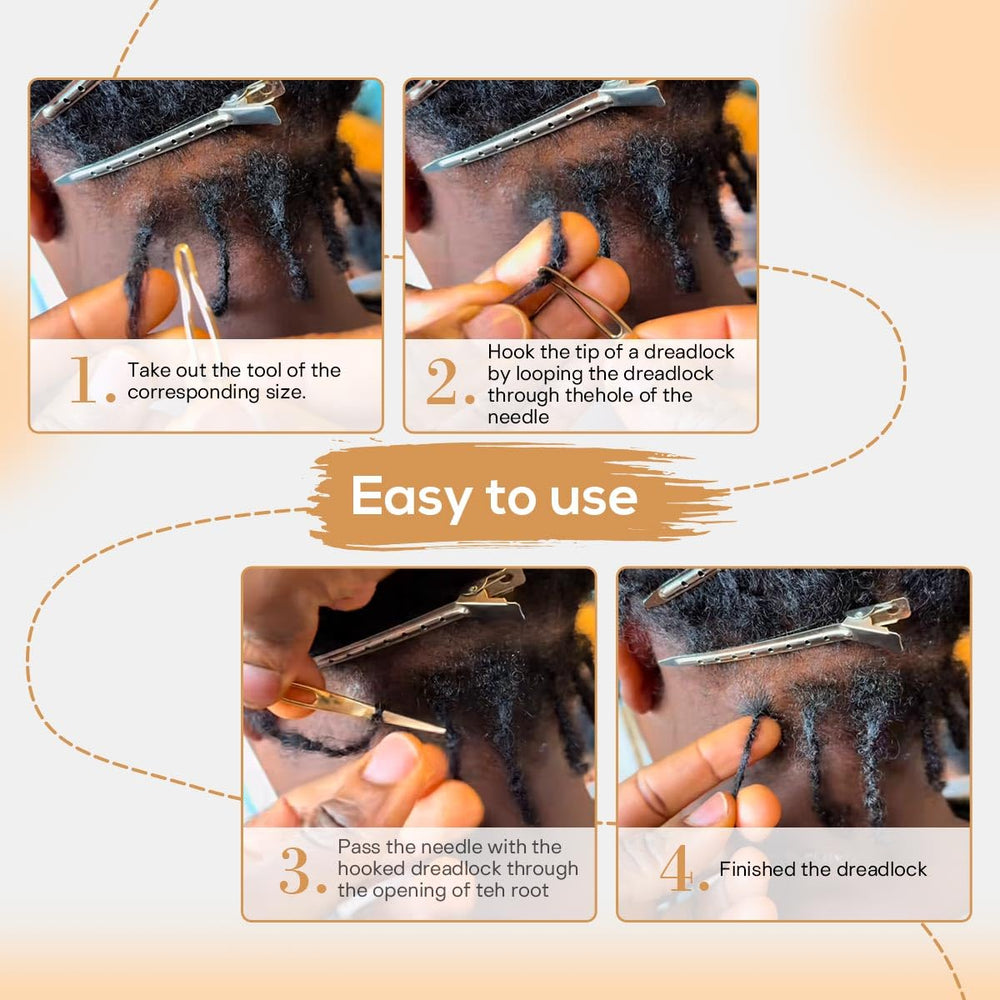 1. Take out the tool of the corresponding size.

2. Hook the tip of a dreadlock by looping the dreadlock through thehole of the needle

Easy to use

3. Pass the needle with the hooked dreadlock through the opening of teh root

4. Finished the dreadlock