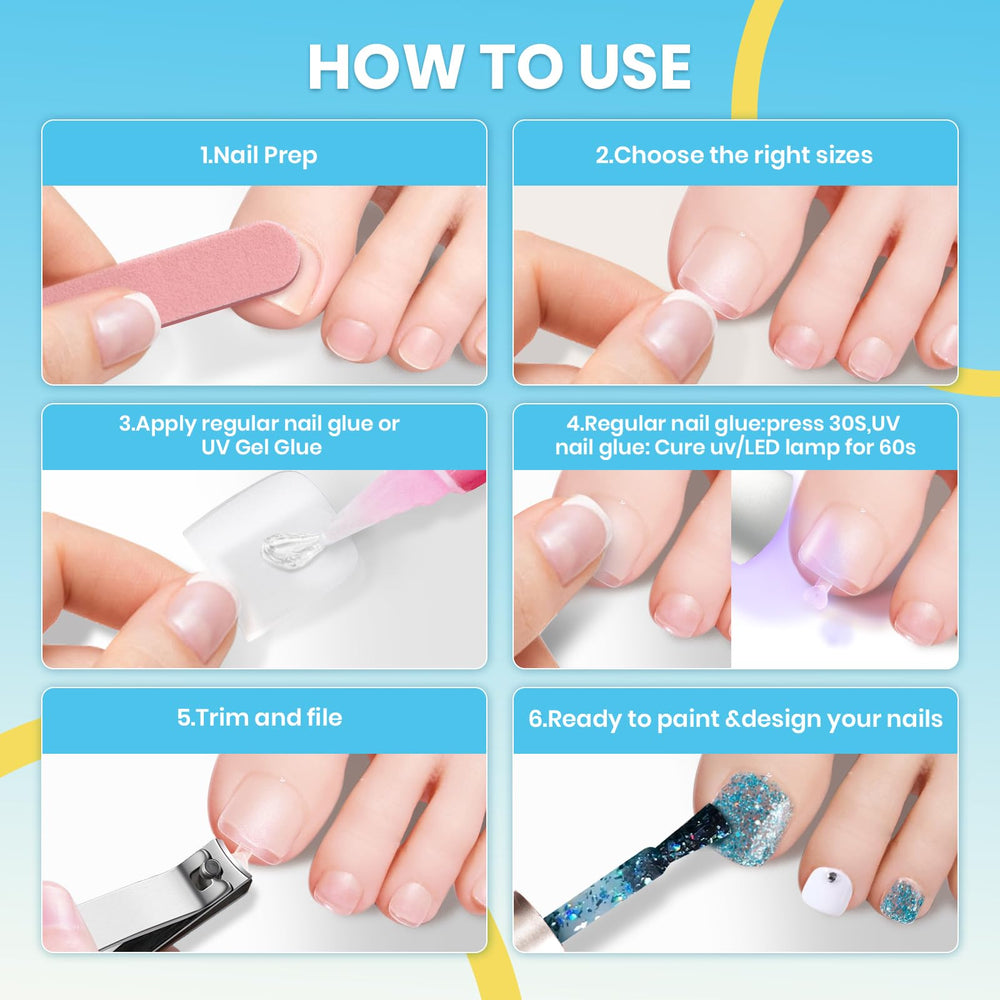 HOW TO USE

1.Nail Prep

2.Choose the right sizes

3.Apply regular nail glue or UV Gel Glue

4.Regular nail glue:press 30S,UV nail glue: Cure uv/LED lamp for 60s

5.Trim and file

6.Ready to paint &design your nails