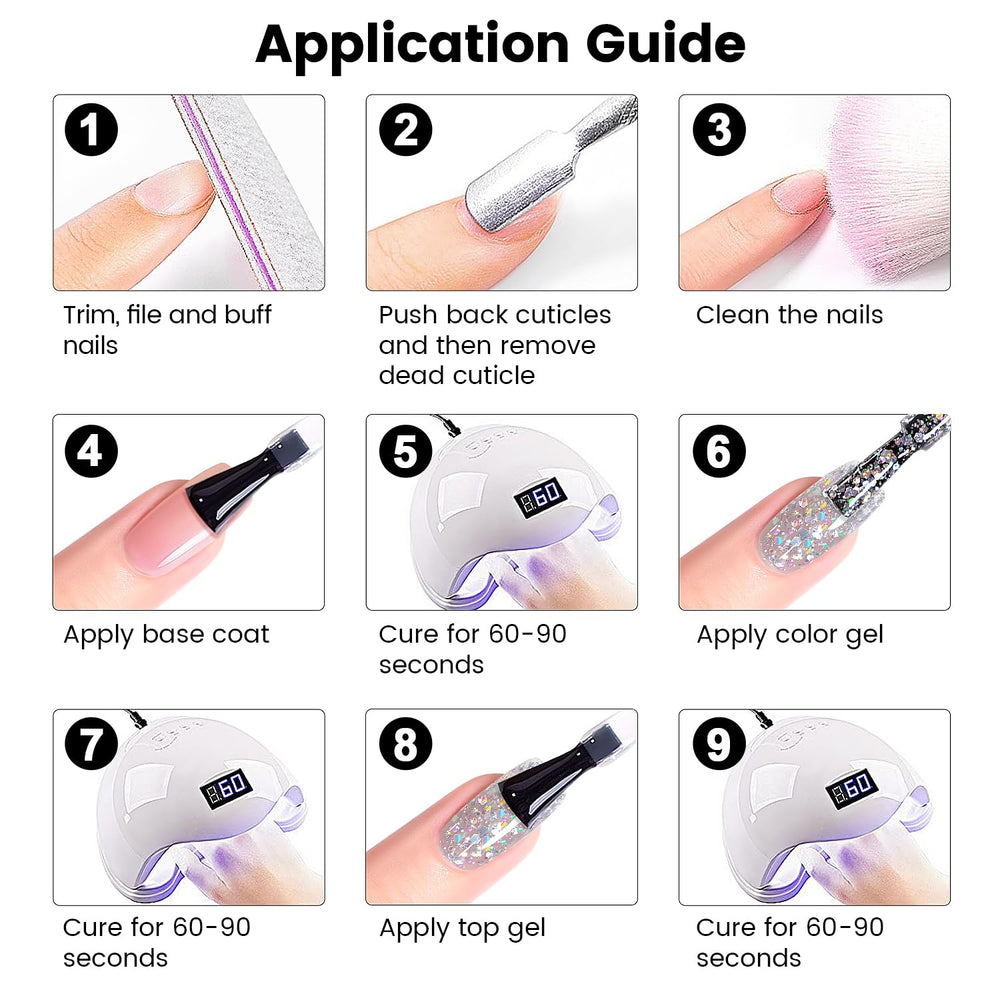 Application Guide

1
Trim, file and buff nails

2
Push back cuticles and then remove dead cuticle

3
Clean the nails

4
Apply base coat

5
60
Cure for 60-90 seconds

6
Apply color gel

7
60
Cure for 60-90 seconds

8
Apply top gel

9
60
Cure for 60-90 seconds