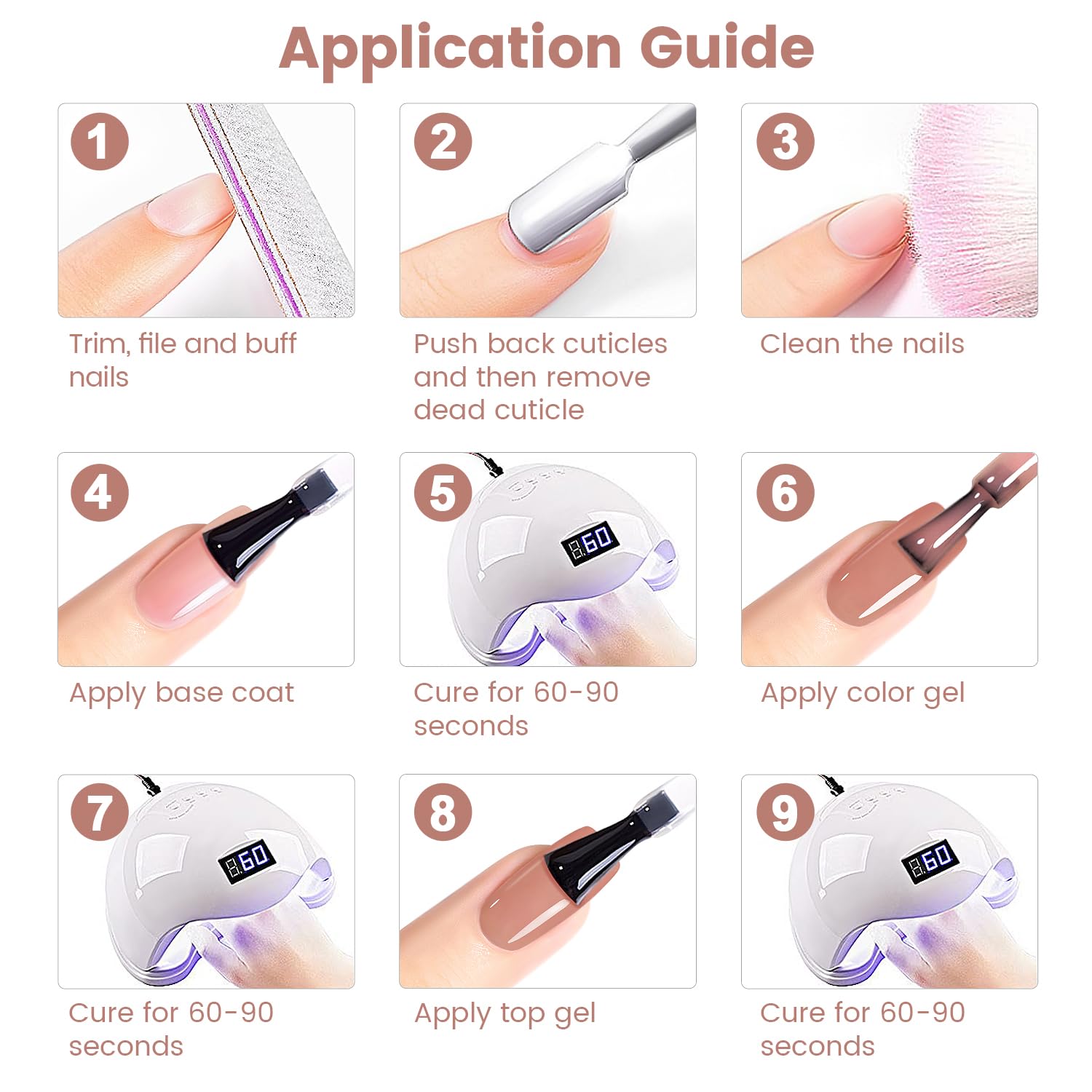 Application Guide

1

Trim, file and buff nails

2

Push back cuticles and then remove dead cuticle

3

Clean the nails

4

Apply base coat

5

60

Cure for 60-90 seconds

6

Apply color gel

7

60

Cure for 60-90 seconds

8

Apply top gel

9

60

Cure for 60-90 seconds