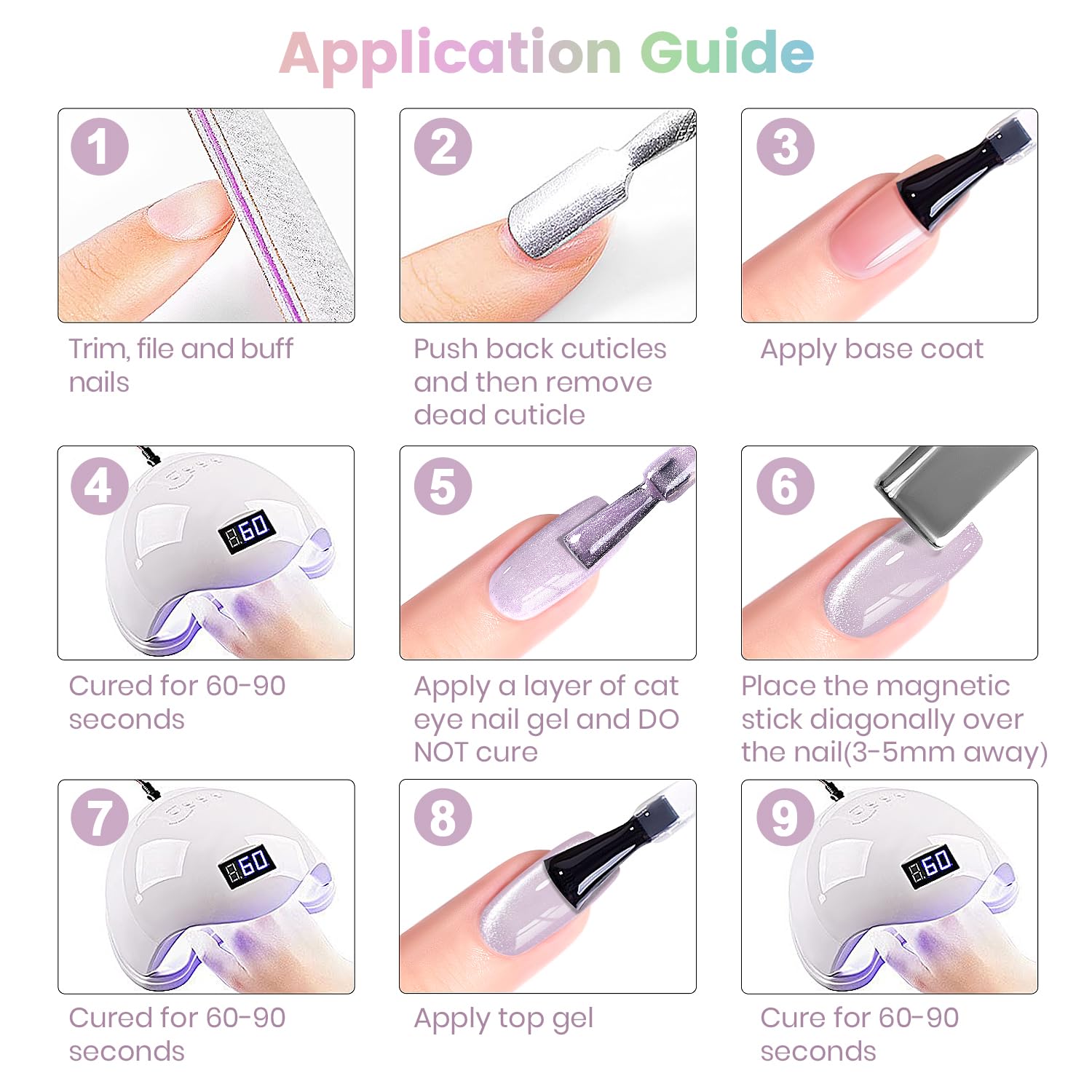 Application Guide

1
Trim, file and buff nails

2
Push back cuticles and then remove dead cuticle

3
Apply base coat

4
60
Cured for 60-90 seconds

5
Apply a layer of cat eye nail gel and DO NOT cure

6
Place the magnetic stick diagonally over the nail(3-5mm away)

7
60
Cured for 60-90 seconds

8
Apply top gel

9
60
Cure for 60-90 seconds