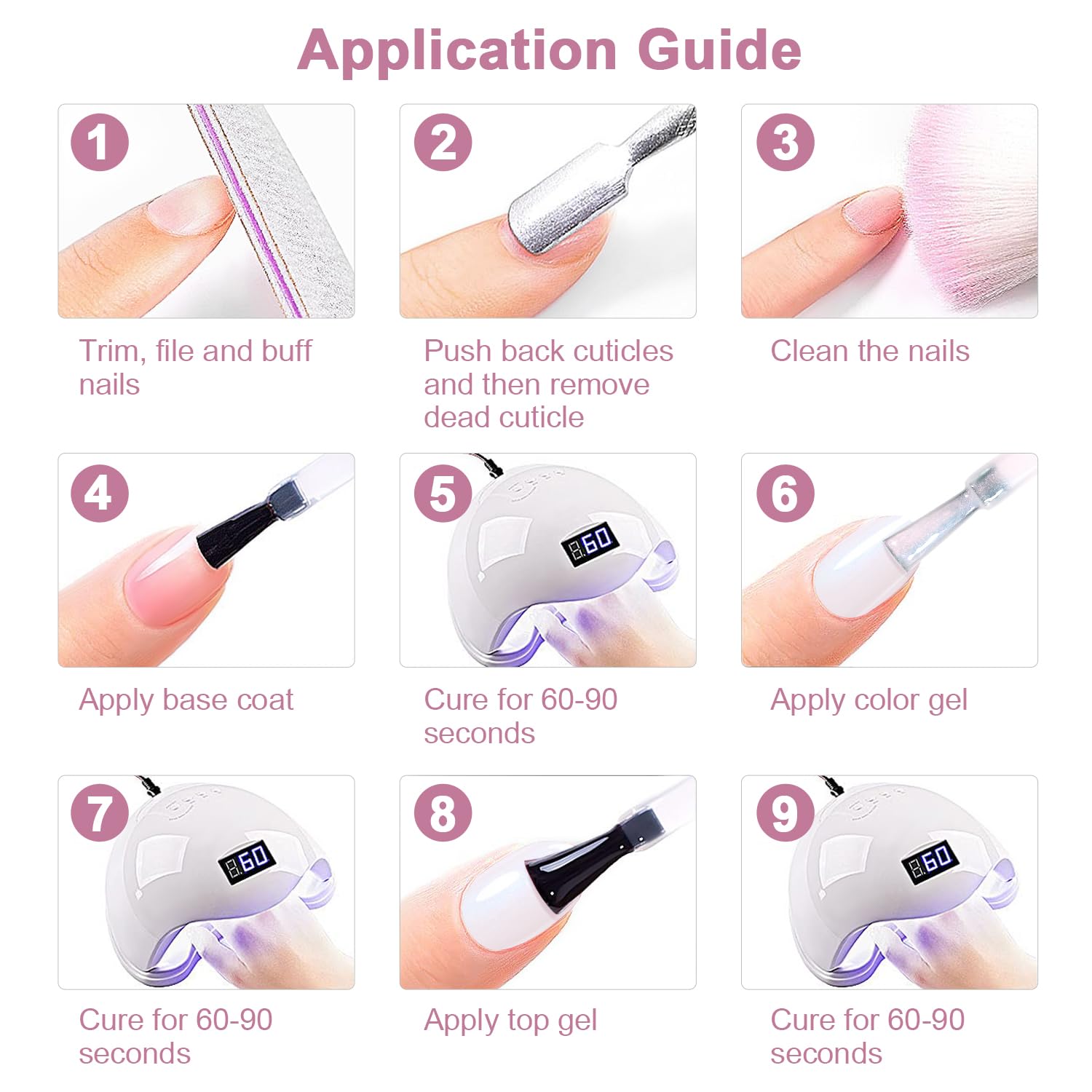 Application Guide

1
Trim, file and buff nails

2
Push back cuticles and then remove dead cuticle

3
Clean the nails

4
Apply base coat

5
60
Cure for 60-90 seconds

6
Apply color gel

7
60
Cure for 60-90 seconds

8
Apply top gel

9
60
Cure for 60-90 seconds