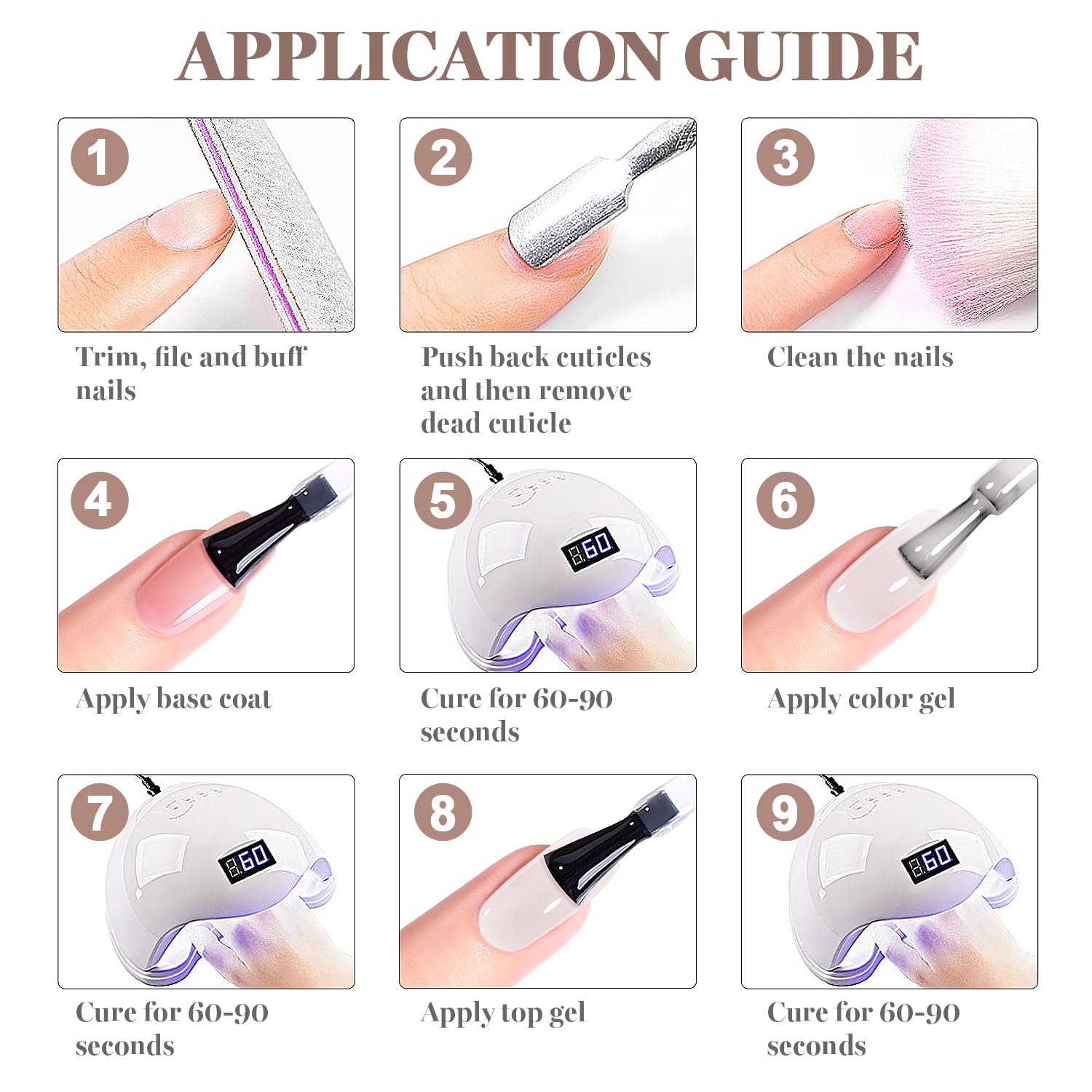 APPLICATION GUIDE

1

Trim, file and buff nails

2

Push back cuticles and then remove dead cuticle

3

Clean the nails

4

Apply base coat

5

60

Cure for 60-90 seconds

6

Apply color gel

7

60

Cure for 60-90 seconds

8

Apply top gel

9

60

Cure for 60-90 seconds