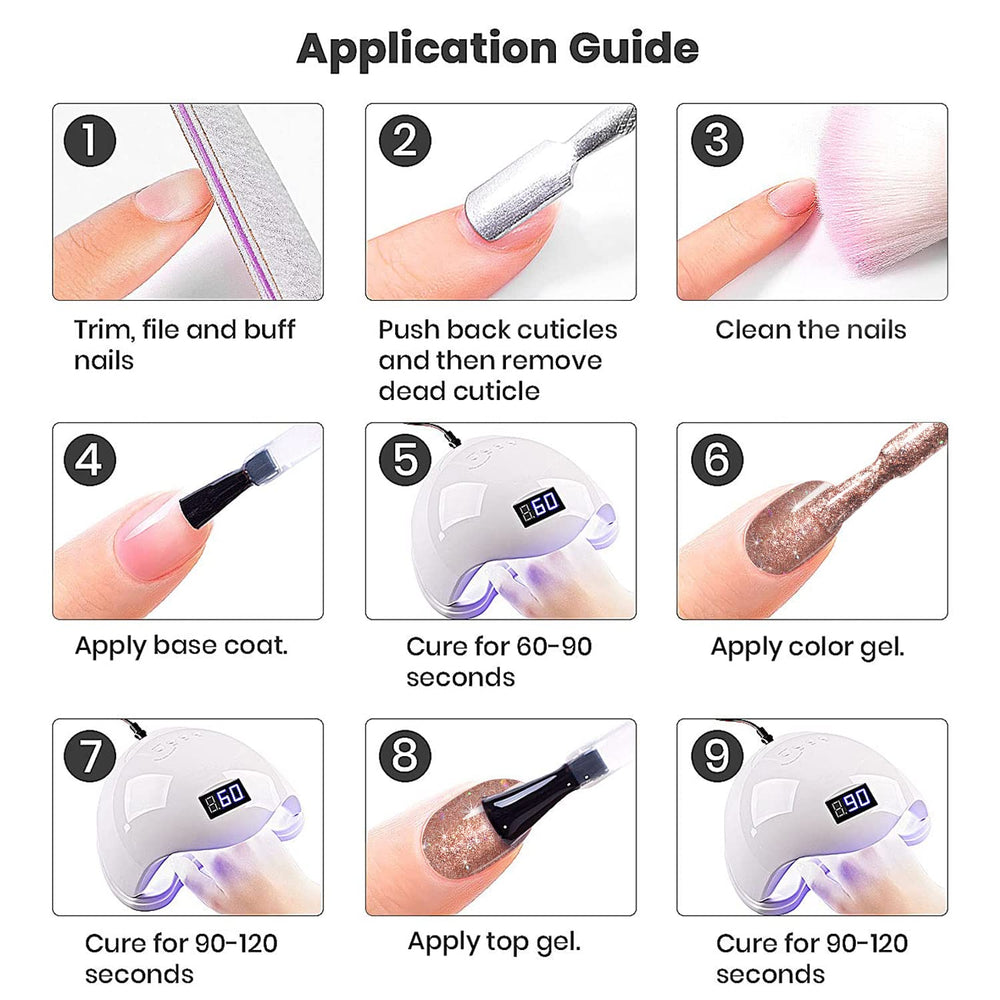 Application Guide

1

Trim, file and buff nails

2

Push back cuticles and then remove dead cuticle

3

Clean the nails

4

Apply base coat.

5

60

Cure for 60-90 seconds

6

Apply color gel.

7

60

Cure for 90-120 seconds

8

Apply top gel.

9

90

Cure for 90-120 seconds