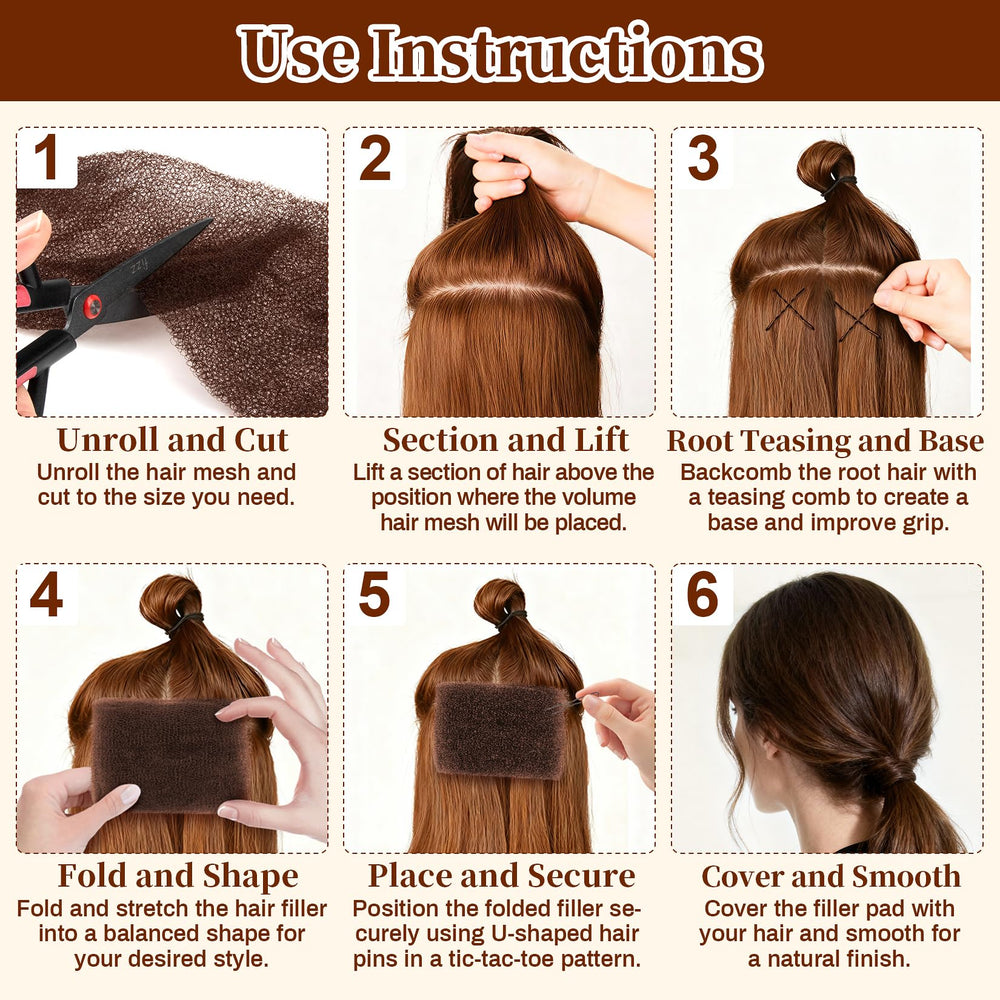 Use Instructions

1

Unroll and Cut

Unroll the hair mesh and cut to the size you need.

2

Section and Lift

Lift a section of hair above the position where the volume hair mesh will be placed.

3

Root Teasing and Base

Backcomb the root hair with a teasing comb to create a base and improve grip.

4

Fold and Shape

Fold and stretch the hair filler into a balanced shape for your desired style.

5

Place and Secure

Position the folded filler securely using U-shaped hair pins in a tic-tac-toe pattern.

6

Cover and Smooth

Cover the filler pad with your hair and smooth for a natural finish.