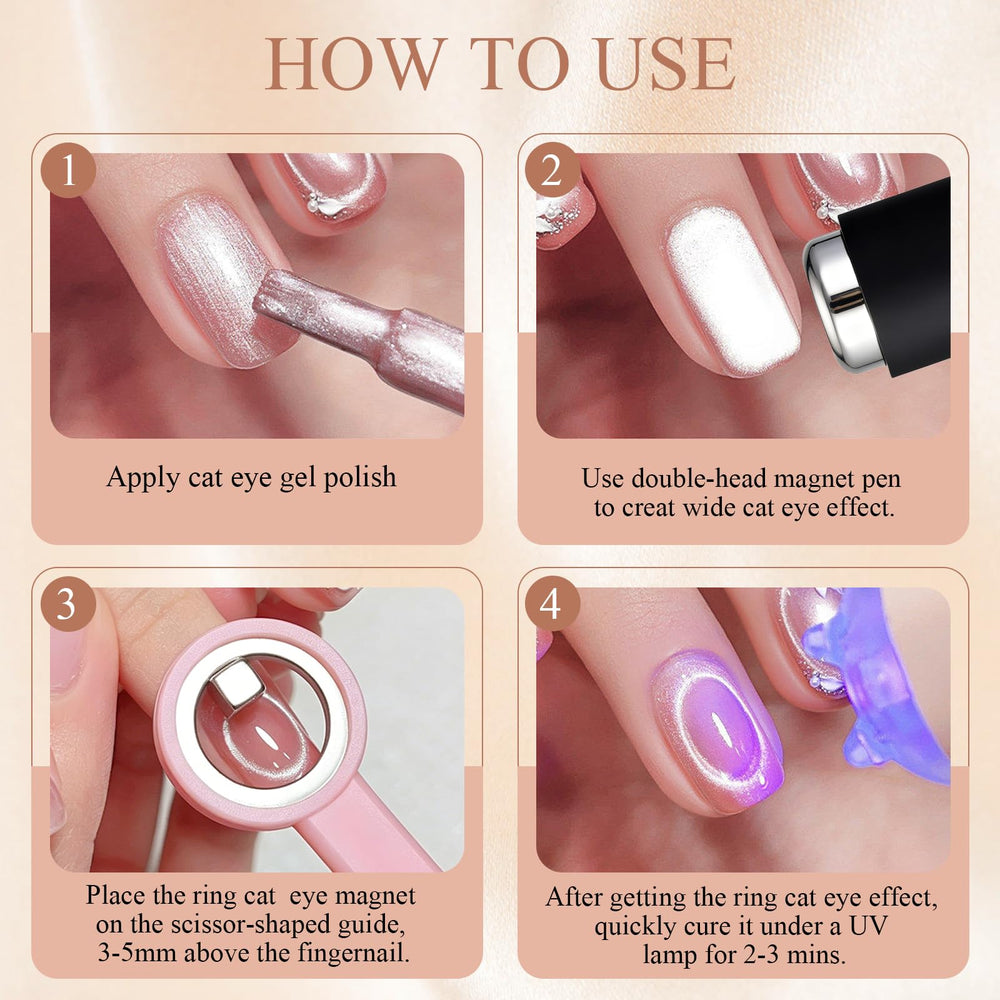 HOW TO USE

1

Apply cat eye gel polish

2

Use double-head magnet pen to creat wide cat eye effect.

3

Place the ring cat eye magnet on the scissor-shaped guide, 3-5mm above the fingernail.

4

After getting the ring cat eye effect, quickly cure it under a UV lamp for 2-3 mins.