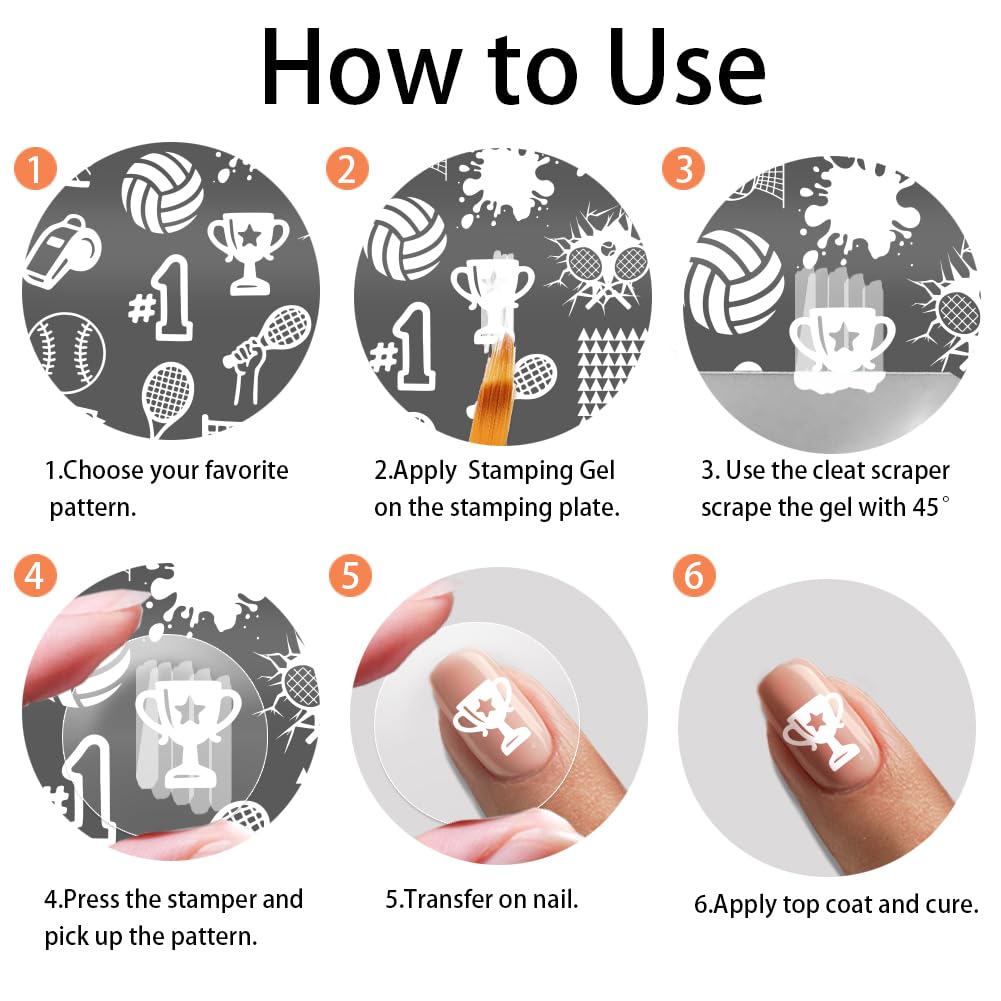 How to Use

1

#1

1.Choose your favorite pattern.

2

#1

2.Apply Stamping Gel on the stamping plate.

3

3. Use the cleat scraper scrape the gel with 45°

4

#1

4.Press the stamper and pick up the pattern.

5

5.Transfer on nail.

6

6.Apply top coat and cure.