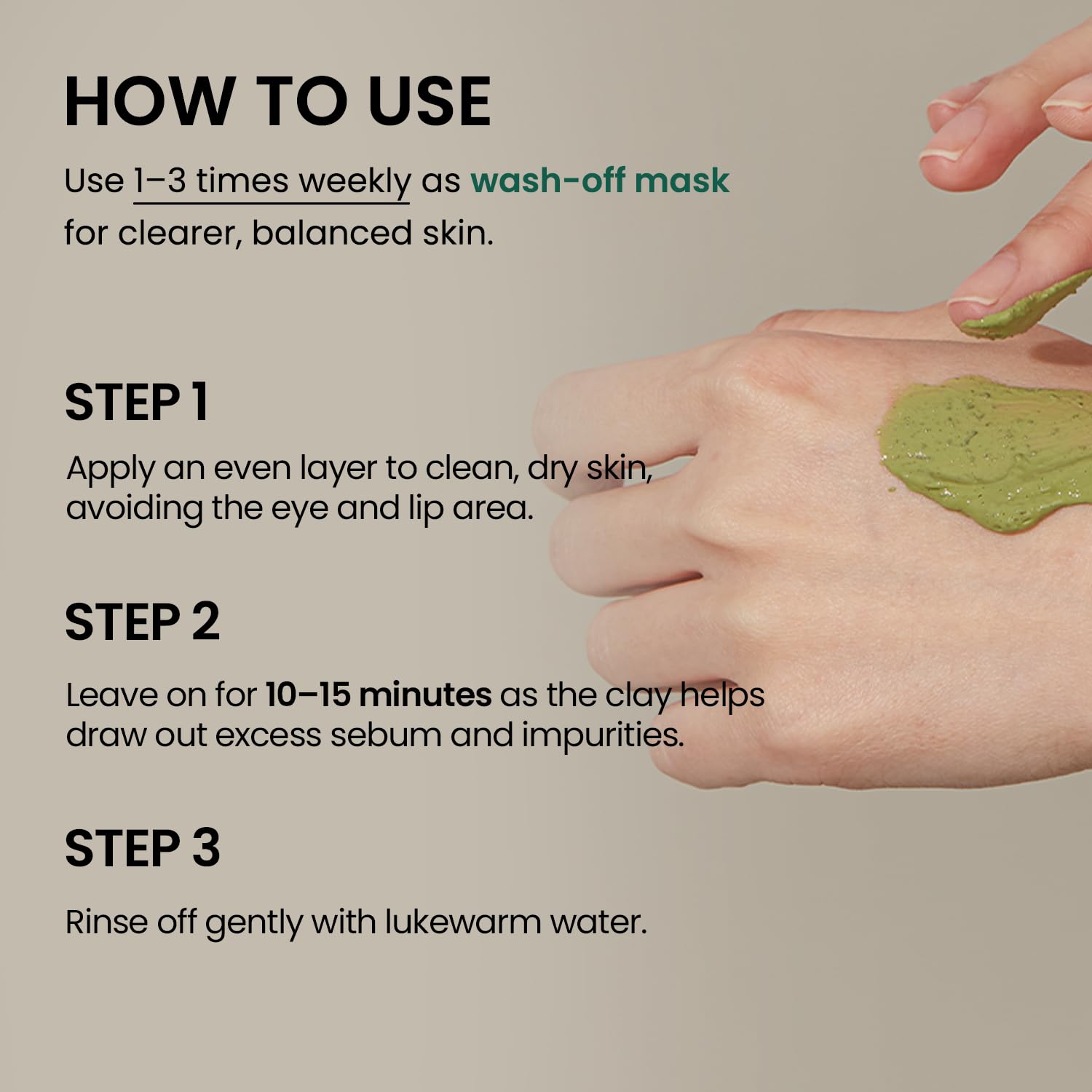 HOW TO USE

Use 1–3 times weekly as wash-off mask for clearer, balanced skin.

STEP 1

Apply an even layer to clean, dry skin, avoiding the eye and lip area.

STEP 2

Leave on for 10–15 minutes as the clay helps draw out excess sebum and impurities.

STEP 3

Rinse off gently with lukewarm water.