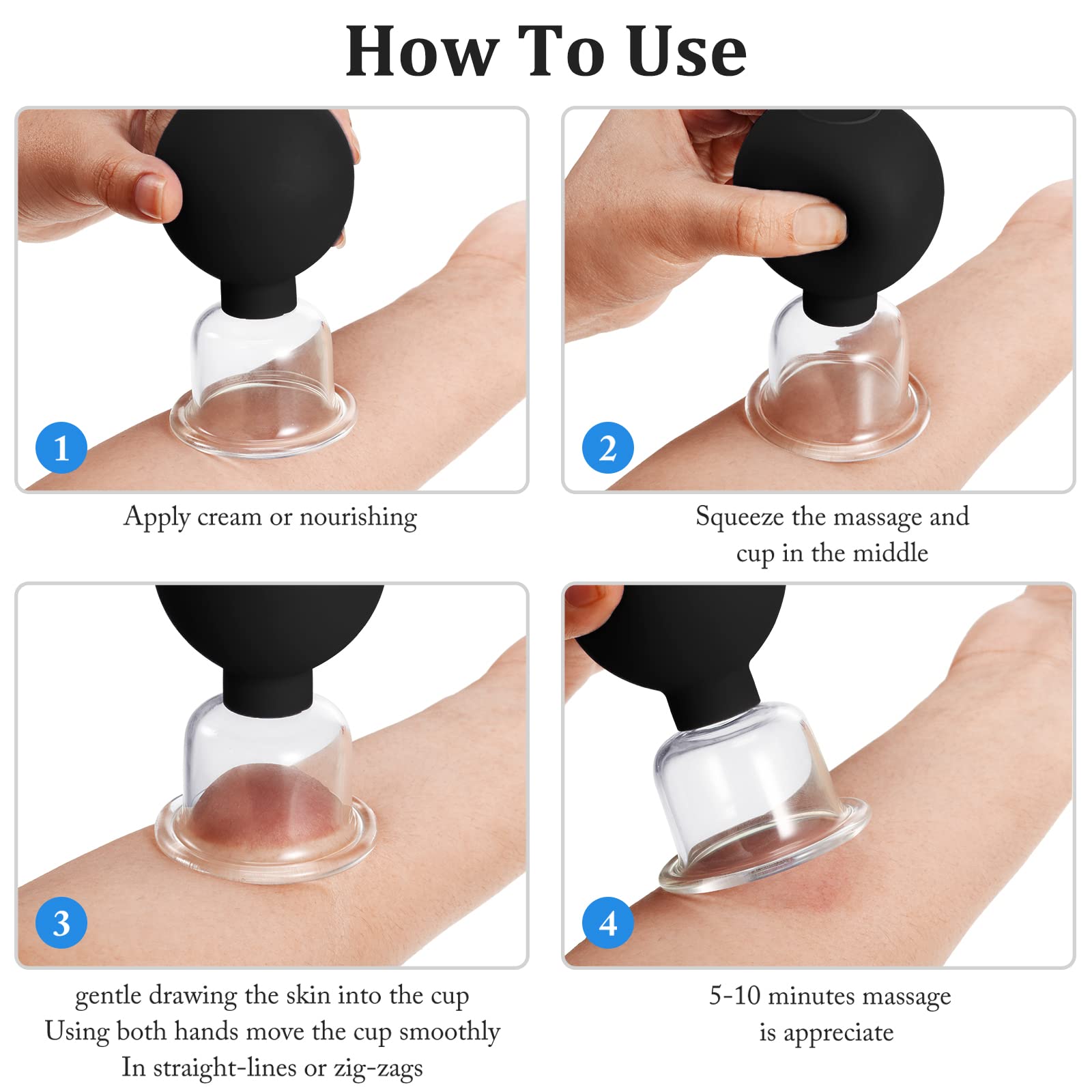 How To Use

1

Apply cream or nourishing

2

Squeeze the massage and cup in the middle

3

gentle drawing the skin into the cup
Using both hands move the cup smoothly
In straight-lines or zig-zags

4

5-10 minutes massage is appreciate