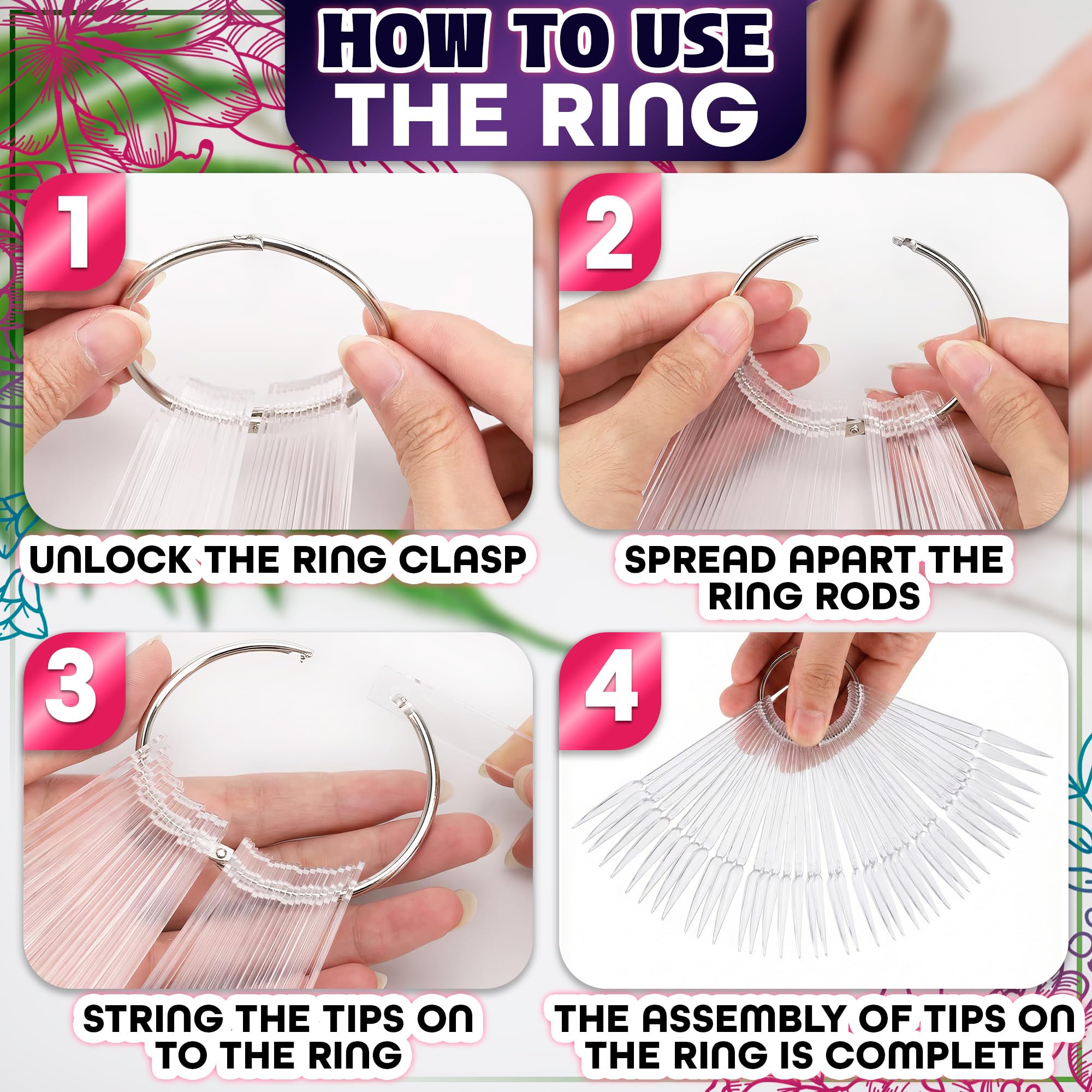 HOW TO USE THE RING

1

UNLOCK THE RING CLASP

2

SPREAD APART THE RING RODS

3

STRING THE TIPS ON TO THE RING

4

THE ASSEMBLY OF TIPS ON THE RING IS COMPLETE