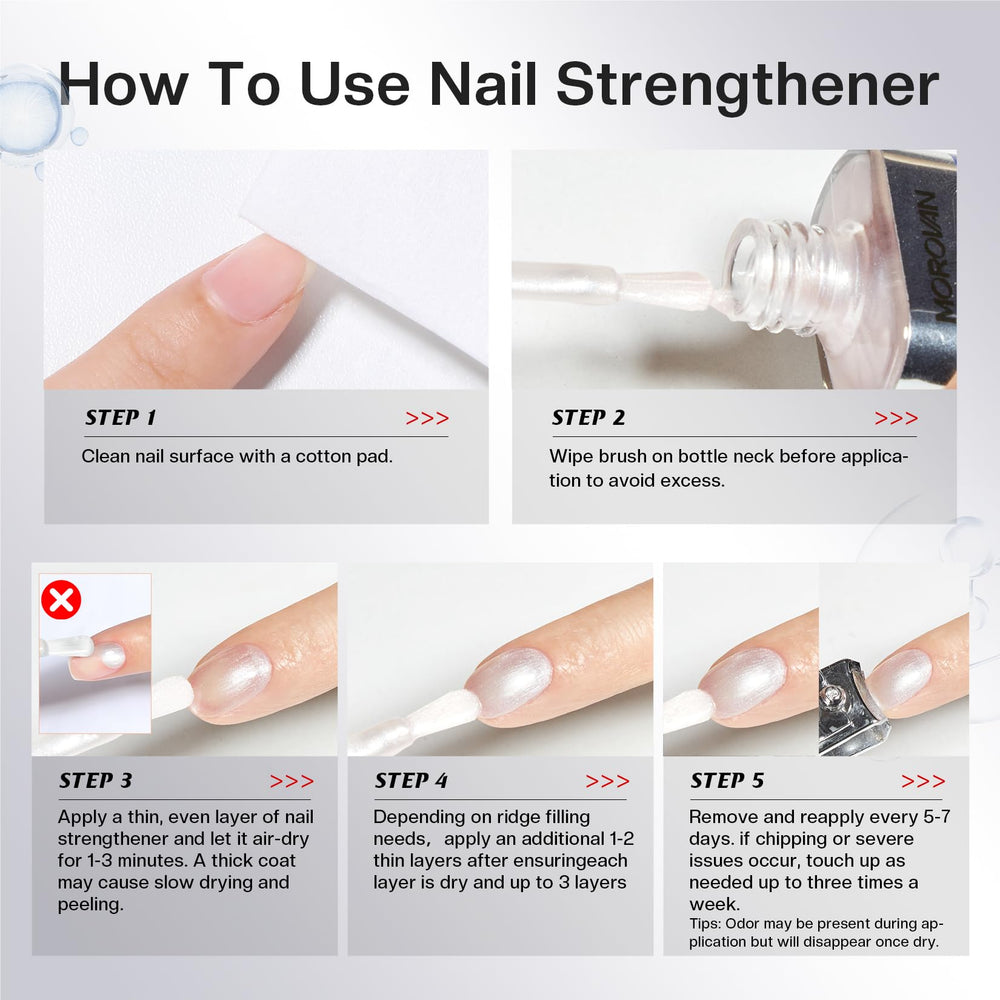 How To Use Nail Strengthener

MOROVAN

STEP 1 >>>

Clean nail surface with a cotton pad.

STEP 2 >>>

Wipe brush on bottle neck before application to avoid excess.

STEP 3 >>>

Apply a thin, even layer of nail strengthener and let it air-dry for 1-3 minutes. A thick coat may cause slow drying and peeling.

STEP 4 >>>

Depending on ridge filling needs, apply an additional 1-2 thin layers after ensuringeach layer is dry and up to 3 layers

STEP 5 >>>

Remove and reapply every 5-7 days. if chipping or severe issues occur, touch up as needed up to three times a week.

Tips: Odor may be present during application but will disappear once dry.