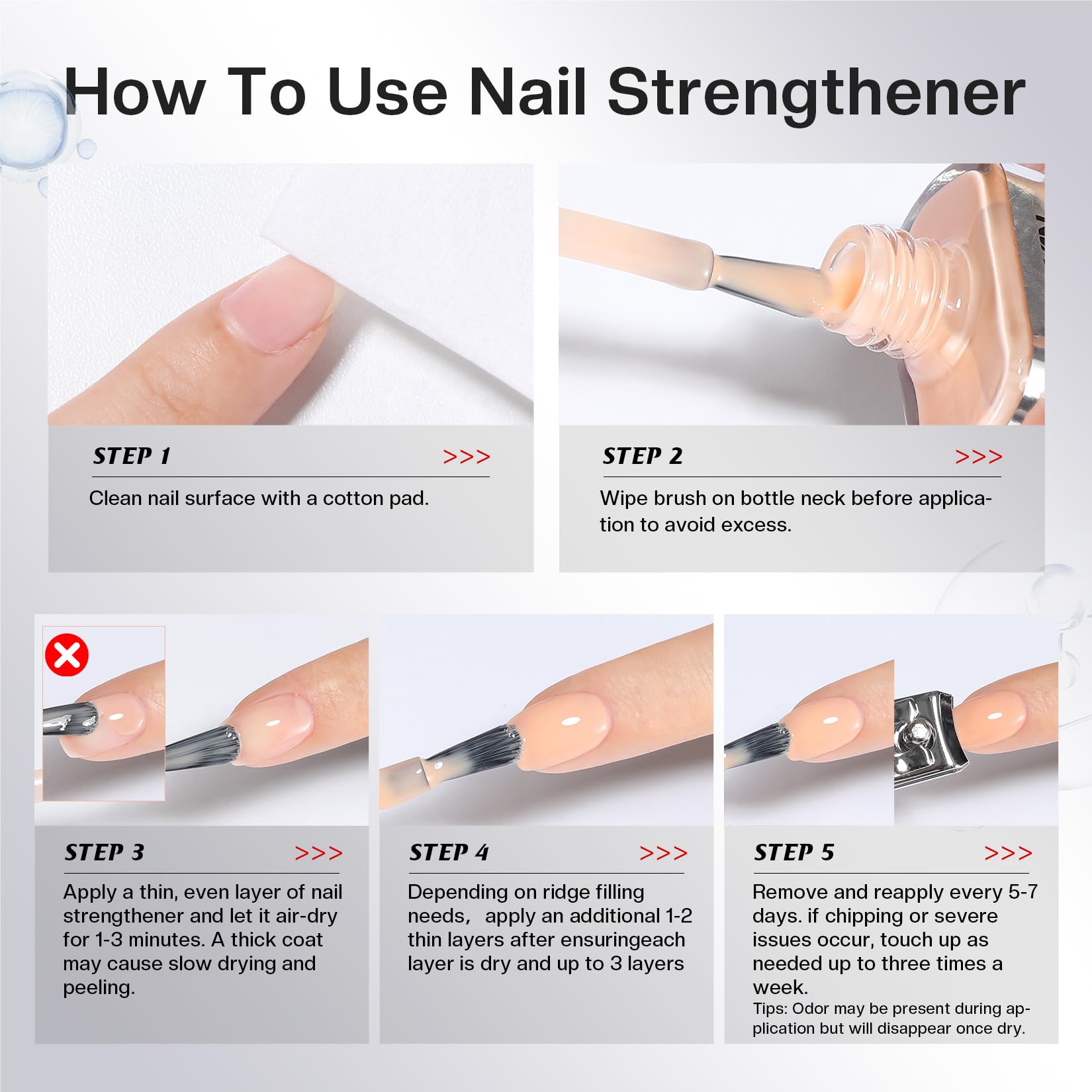 How To Use Nail Strengthener

STEP 1 >>>

Clean nail surface with a cotton pad.

STEP 2 >>>

Wipe brush on bottle neck before application to avoid excess.

STEP 3 >>>

Apply a thin, even layer of nail strengthener and let it air-dry for 1-3 minutes. A thick coat may cause slow drying and peeling.

STEP 4 >>>

Depending on ridge filling needs， apply an additional 1-2 thin layers after ensuringeach layer is dry and up to 3 layers

STEP 5 >>>

Remove and reapply every 5-7 days. if chipping or severe issues occur, touch up as needed up to three times a week.

Tips: Odor may be present during application but will disappear once dry.