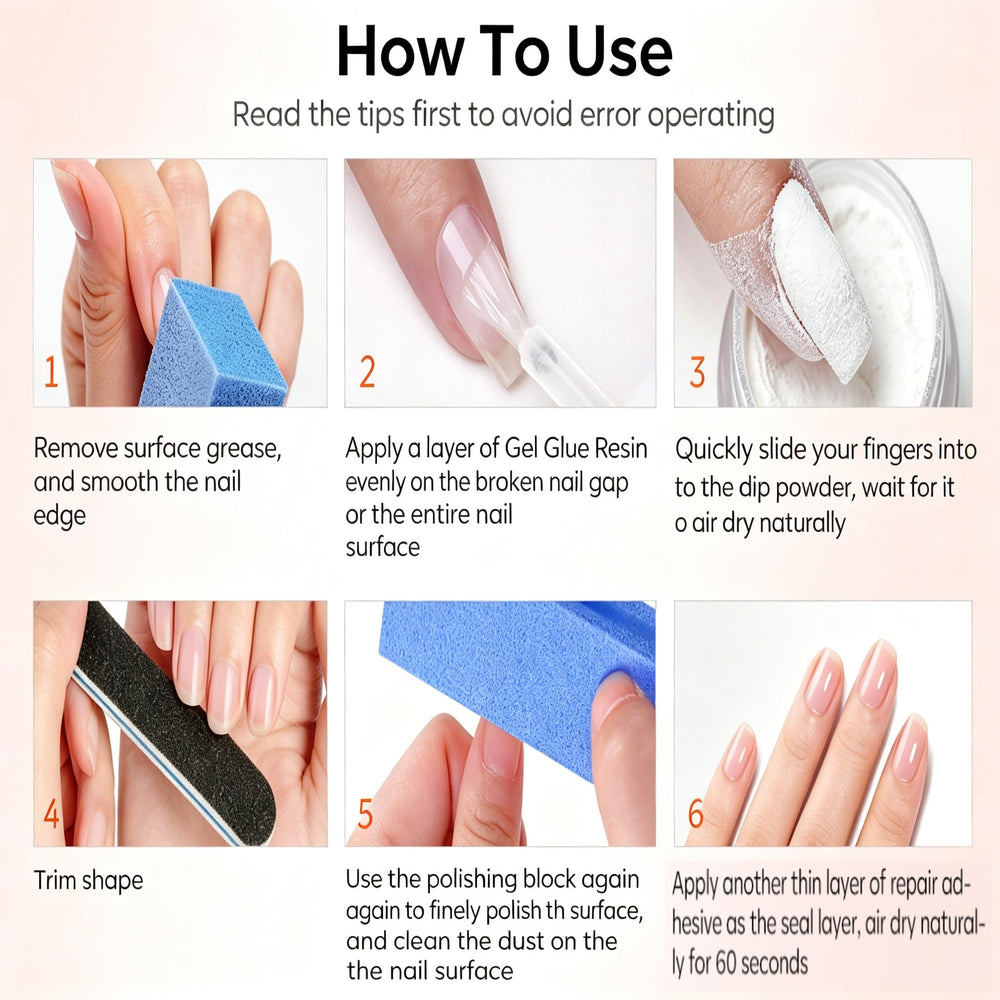 How To Use

Read the tips first to avoid error operating

1

Remove surface grease, and smooth the nail edge

2

Apply a layer of Gel Glue Resin evenly on the broken nail gap or the entire nail surface

3

Quickly slide your fingers into to the dip powder, wait for it o air dry naturally

4

Trim shape

5

Use the polishing block again again to finely polish th surface, and clean the dust on the the nail surface

6

Apply another thin layer of repair adhesive as the seal layer, air dry naturally for 60 seconds