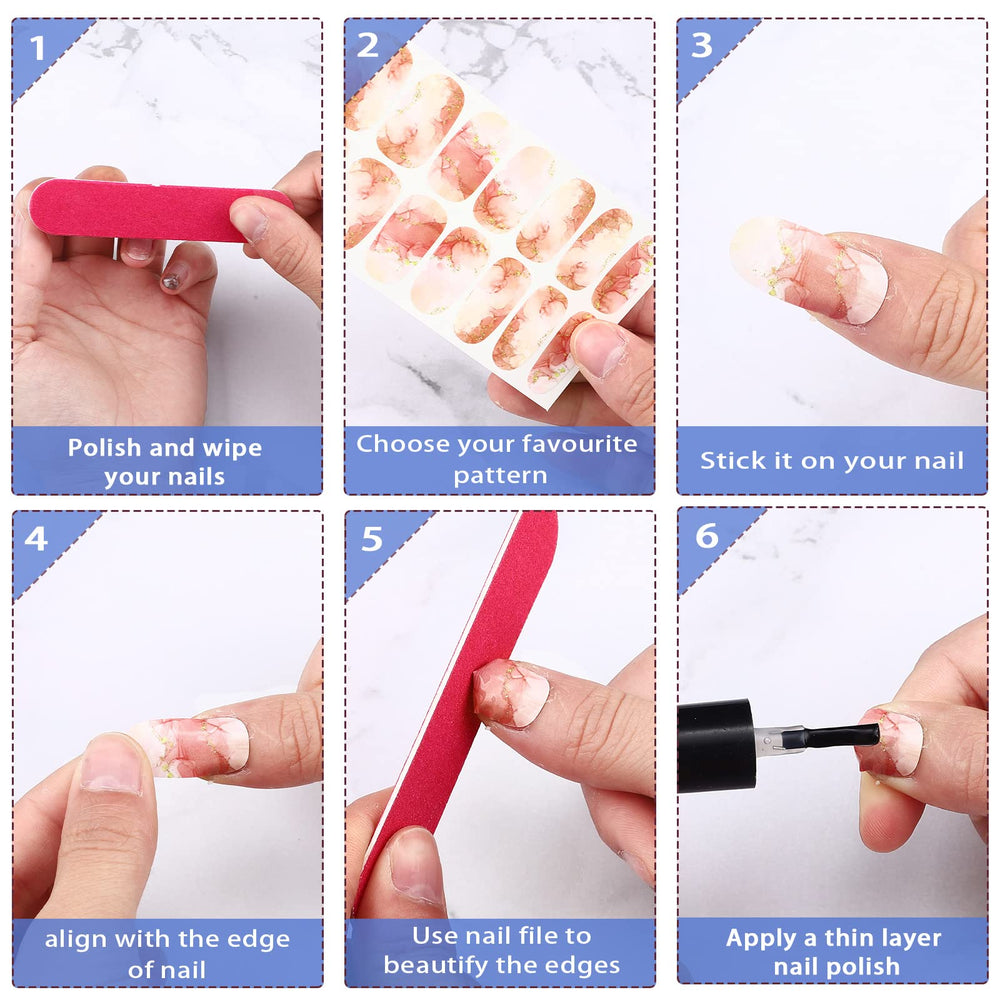 1

Polish and wipe your nails

2

Choose your favourite pattern

3

Stick it on your nail

4

align with the edge of nail

5

Use nail file to beautify the edges

6

Apply a thin layer nail polish