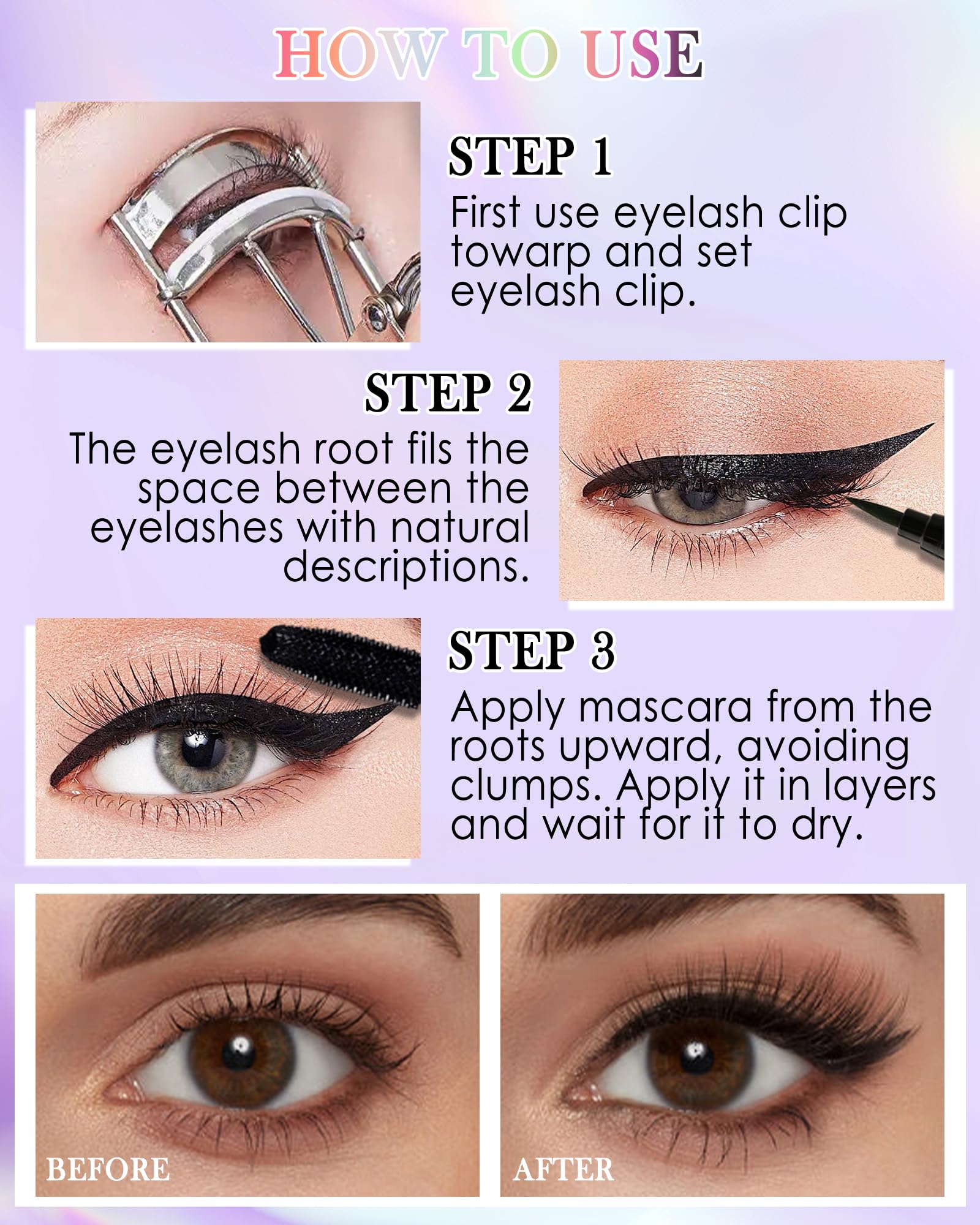 HOW TO USE

STEP 1

First use eyelash clip towarp and set eyelash clip.

STEP 2

The eyelash root fils the space between the eyelashes with natural descriptions.

STEP 3

Apply mascara from the roots upward, avoiding clumps. Apply it in layers and wait for it to dry.

BEFORE

AFTER