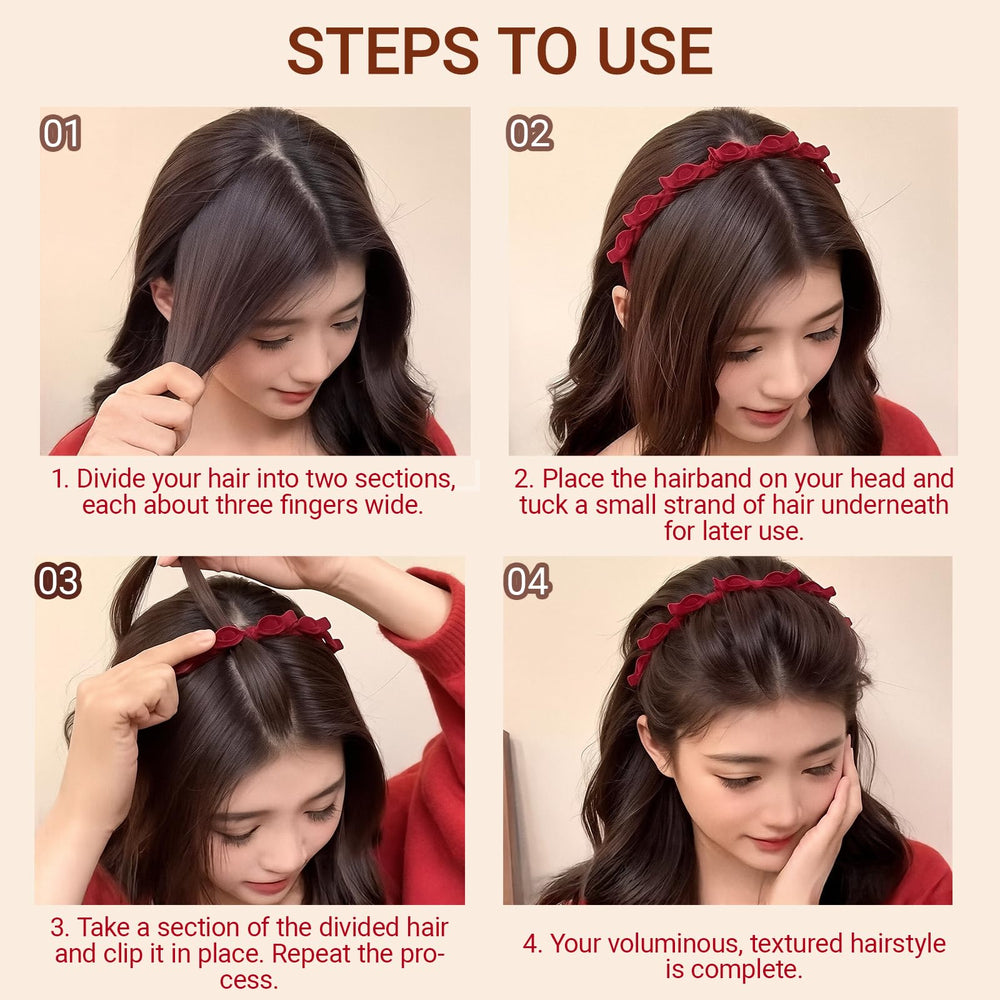 STEPS TO USE

01

1. Divide your hair into two sections, each about three fingers wide.

02

2. Place the hairband on your head and tuck a small strand of hair underneath for later use.

03

3. Take a section of the divided hair and clip it in place. Repeat the process.

04

4. Your voluminous, textured hairstyle is complete.