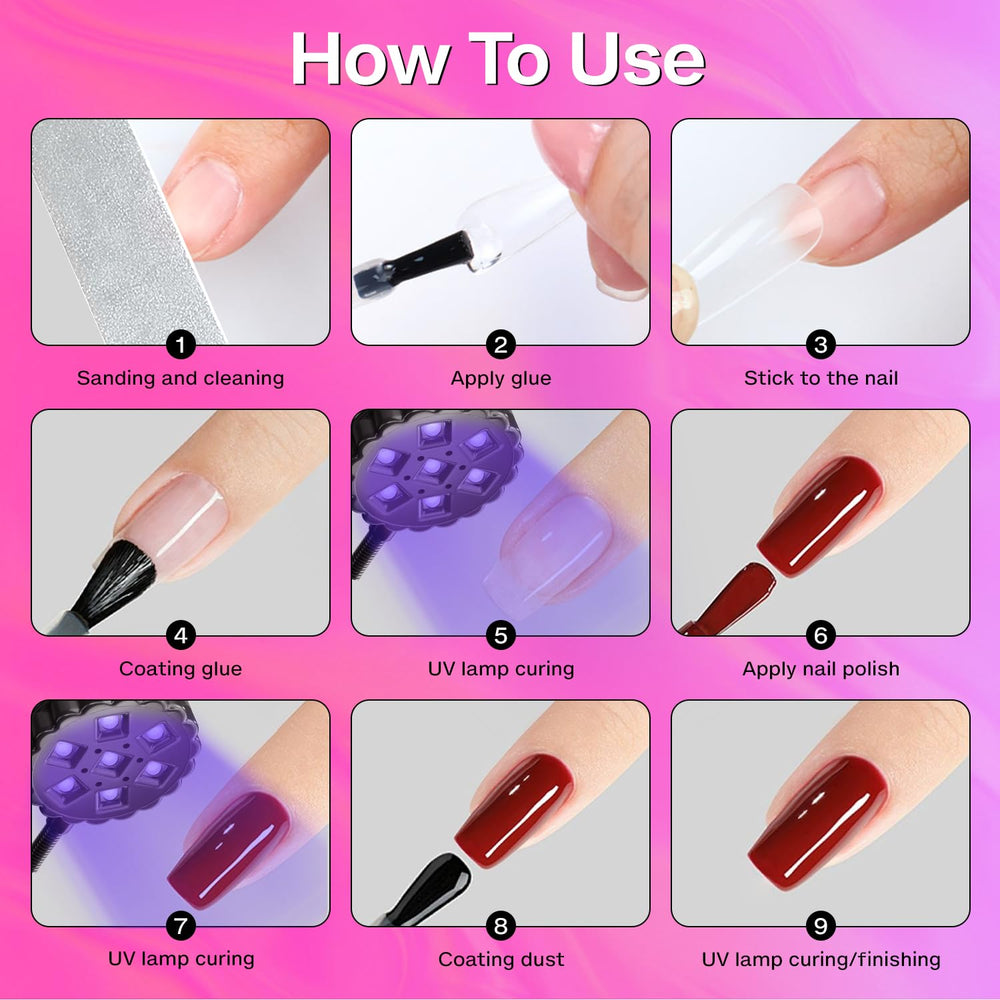 How To Use

1
Sanding and cleaning

2
Apply glue

3
Stick to the nail

4
Coating glue

5
UV lamp curing

6
Apply nail polish

7
UV lamp curing

8
Coating dust

9
UV lamp curing/finishing