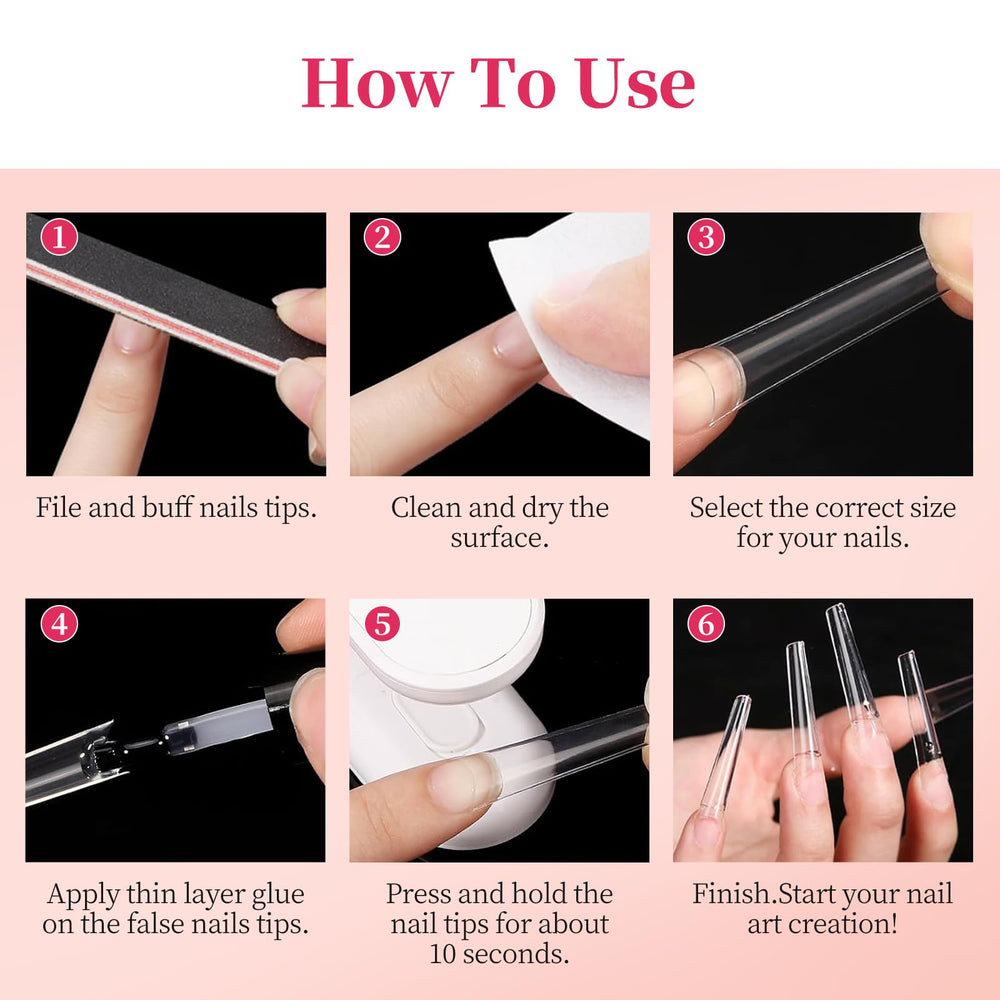 How To Use

1

File and buff nails tips.

2

Clean and dry the surface.

3

Select the correct size for your nails.

4

Apply thin layer glue on the false nails tips.

5

Press and hold the nail tips for about 10 seconds.

6

Finish.Start your nail art creation!