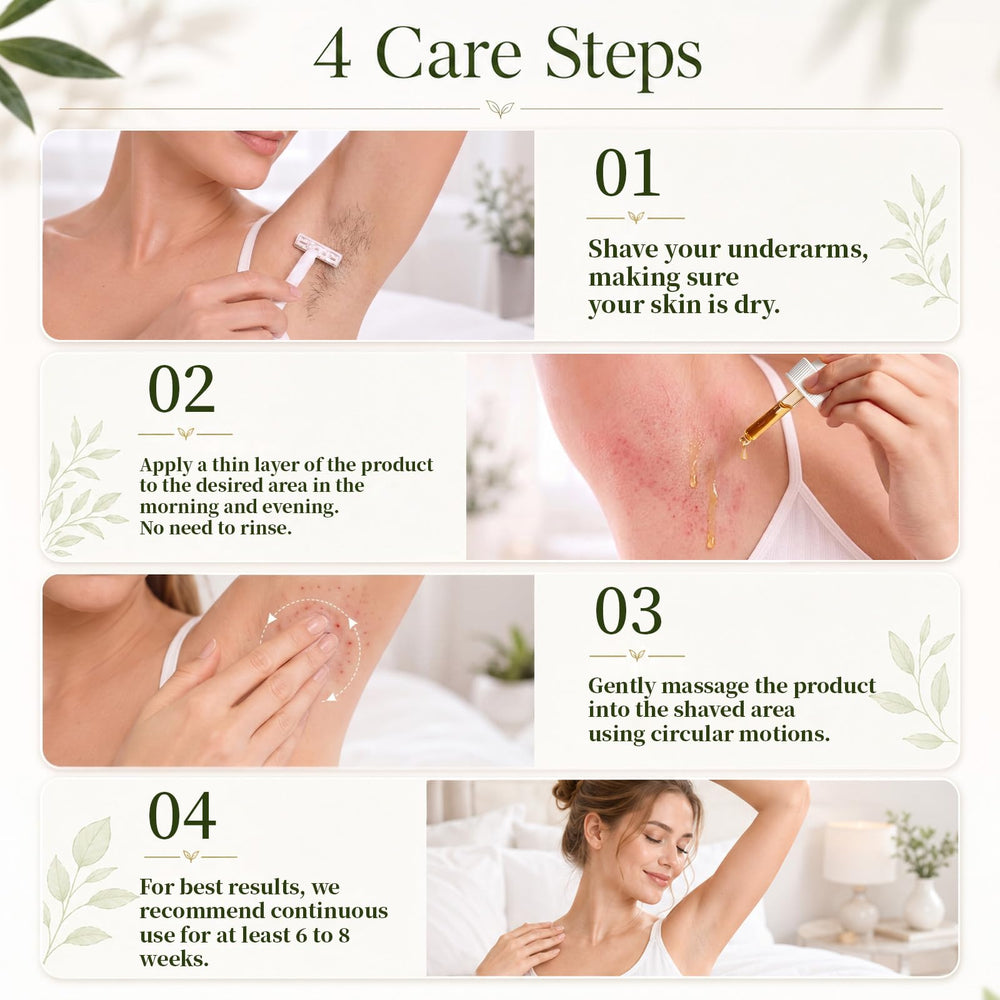 4 Care Steps

01

Shave your underarms, making sure your skin is dry.

02

Apply a thin layer of the product to the desired area in the morning and evening. No need to rinse.

03

Gently massage the product into the shaved area using circular motions.

04

For best results, we recommend continuous use for at least 6 to 8 weeks.