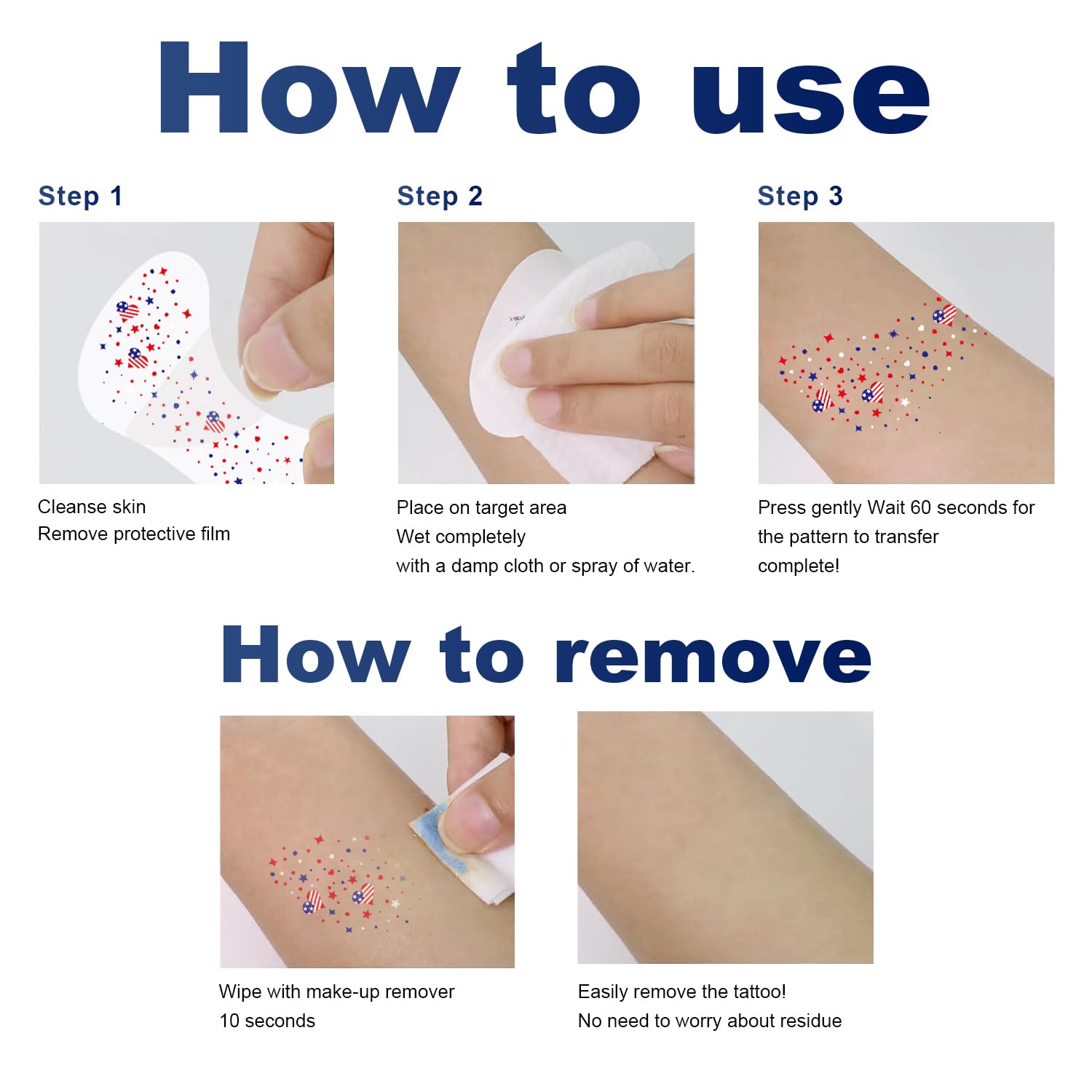 How to use

Step 1

Cleanse skin
Remove protective film

Step 2

Place on target area
Wet completely
with a damp cloth or spray of water.

Step 3

Press gently Wait 60 seconds for the pattern to transfer complete!

How to remove

Wipe with make-up remover
10 seconds

Easily remove the tattoo!
No need to worry about residue