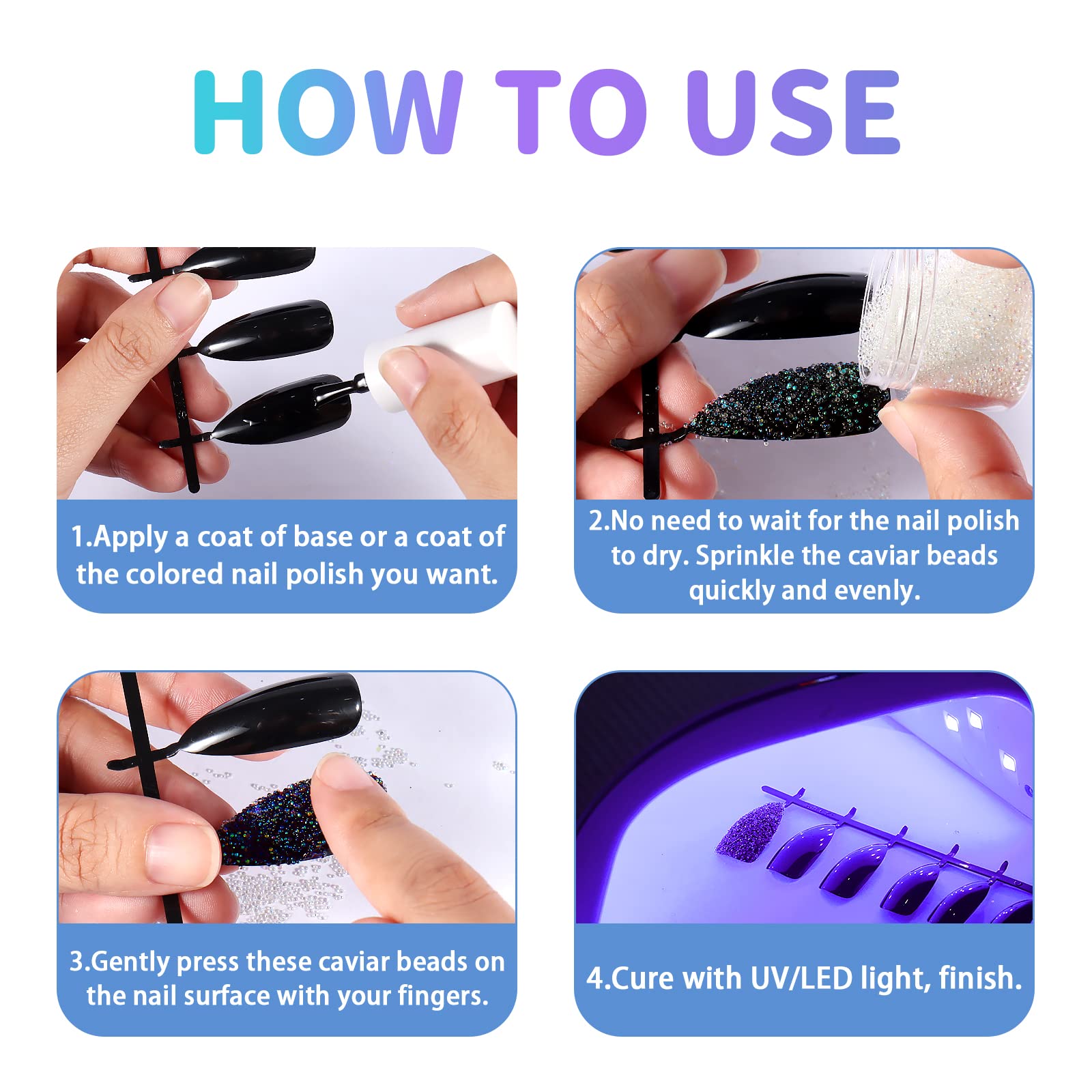 HOW TO USE

1.Apply a coat of base or a coat of the colored nail polish you want.

2.No need to wait for the nail polish to dry. Sprinkle the caviar beads quickly and evenly.

3.Gently press these caviar beads on the nail surface with your fingers.

4.Cure with UV/LED light, finish.