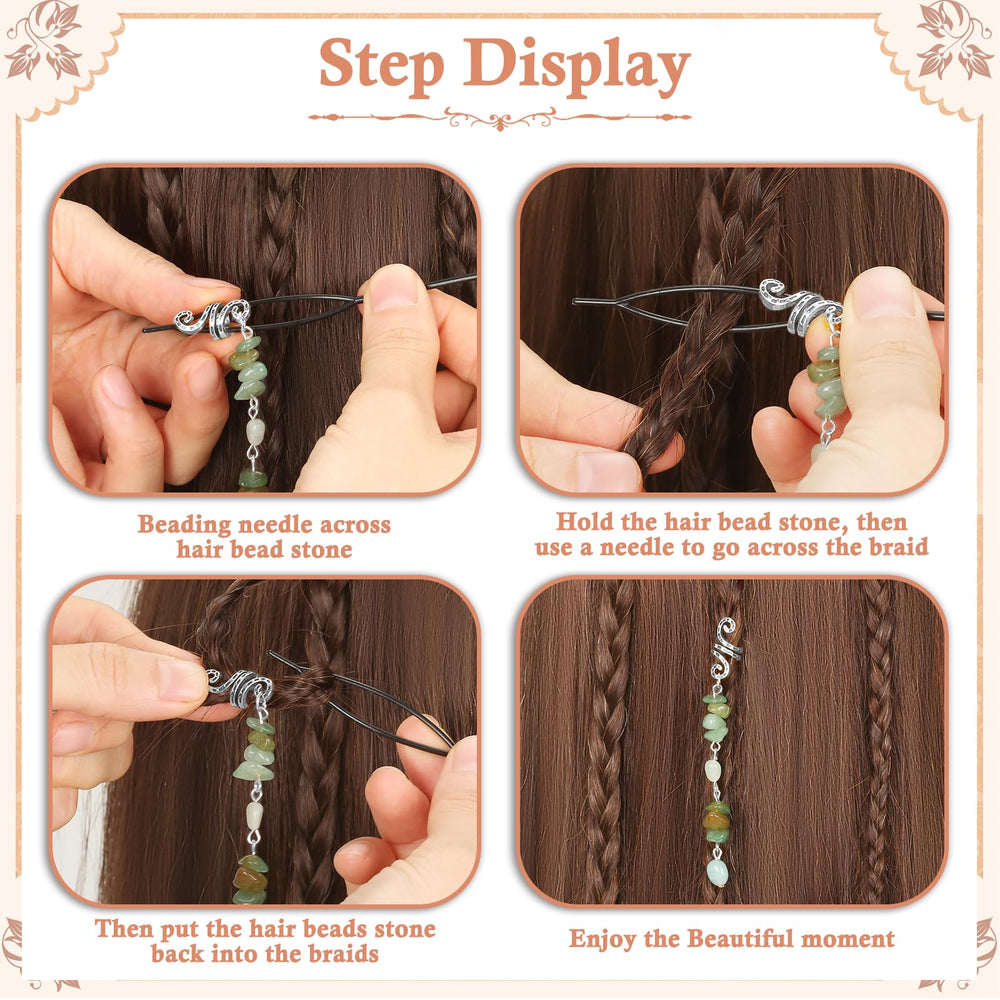 Step Display

Beading needle across hair bead stone

Hold the hair bead stone, then use a needle to go across the braid

Then put the hair beads stone back into the braids

Enjoy the Beautiful moment