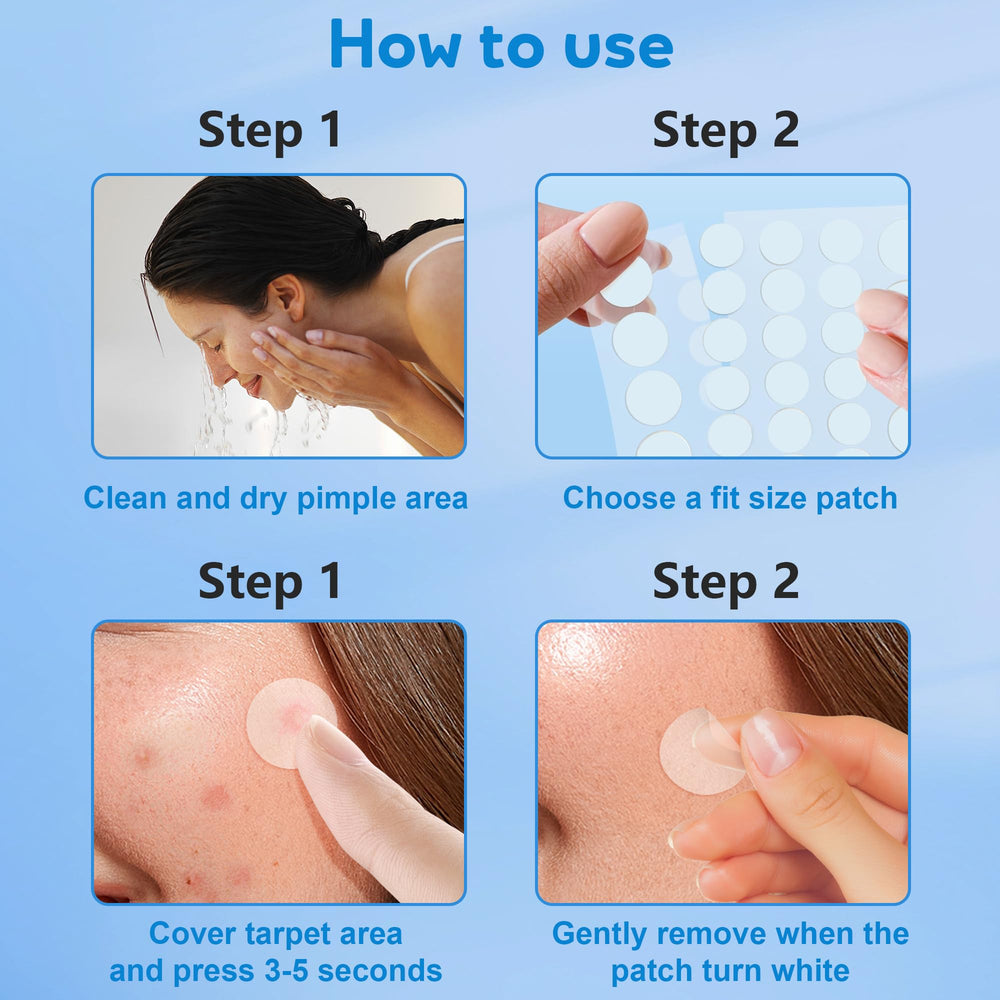 How to use

Step 1

Clean and dry pimple area

Step 2

Choose a fit size patch

Step 1

Cover tarpet area and press 3-5 seconds

Step 2

Gently remove when the patch turn white