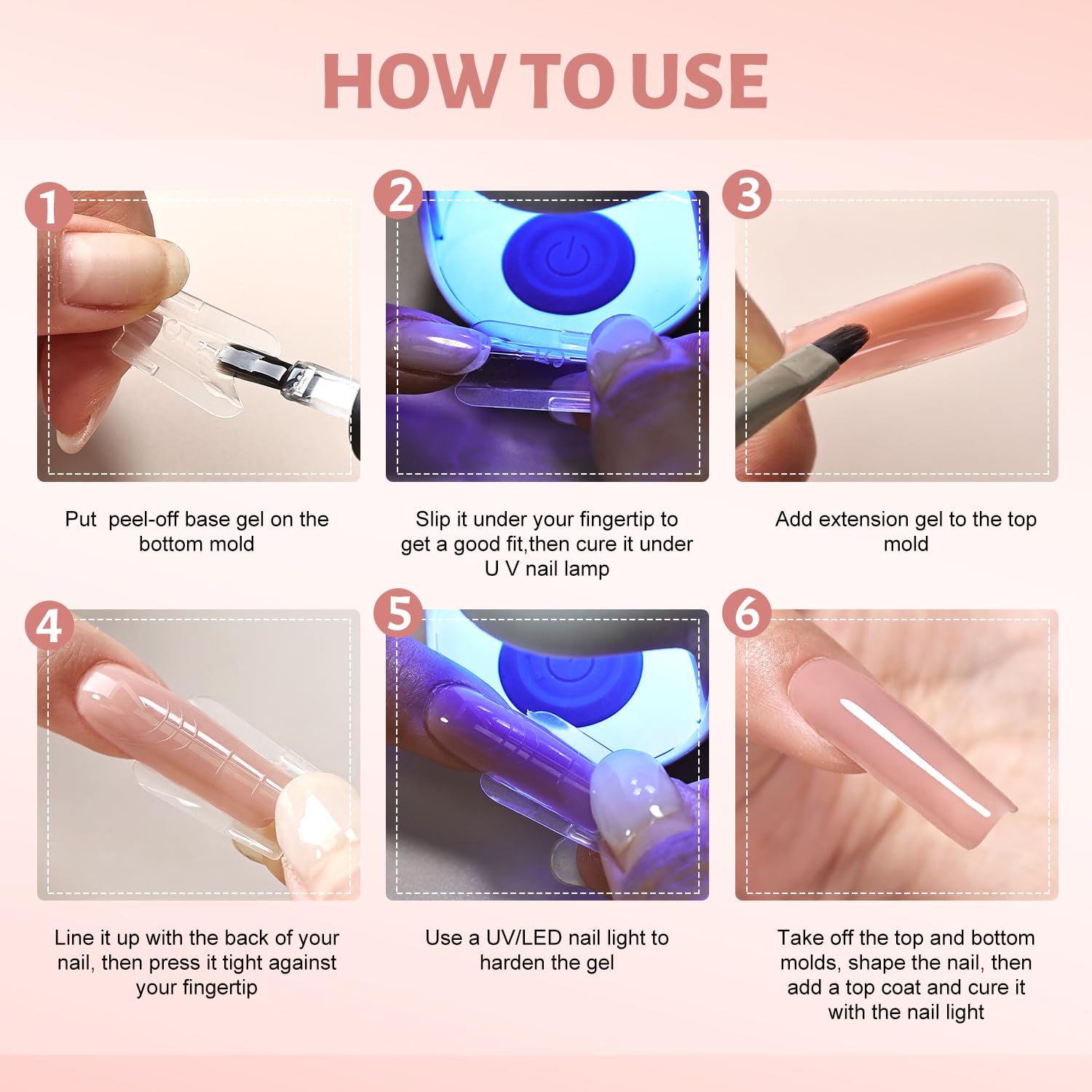 HOW TO USE

1

Put  peel-off base gel on the bottom mold

2

Slip it under your fingertip to get a good fit,then cure it under U V nail lamp

3

Add extension gel to the top mold

4

Line it up with the back of your nail, then press it tight against your fingertip

5

Use a UV/LED nail light to harden the gel

6

Take off the top and bottom molds, shape the nail, then add a top coat and cure it with the nail light