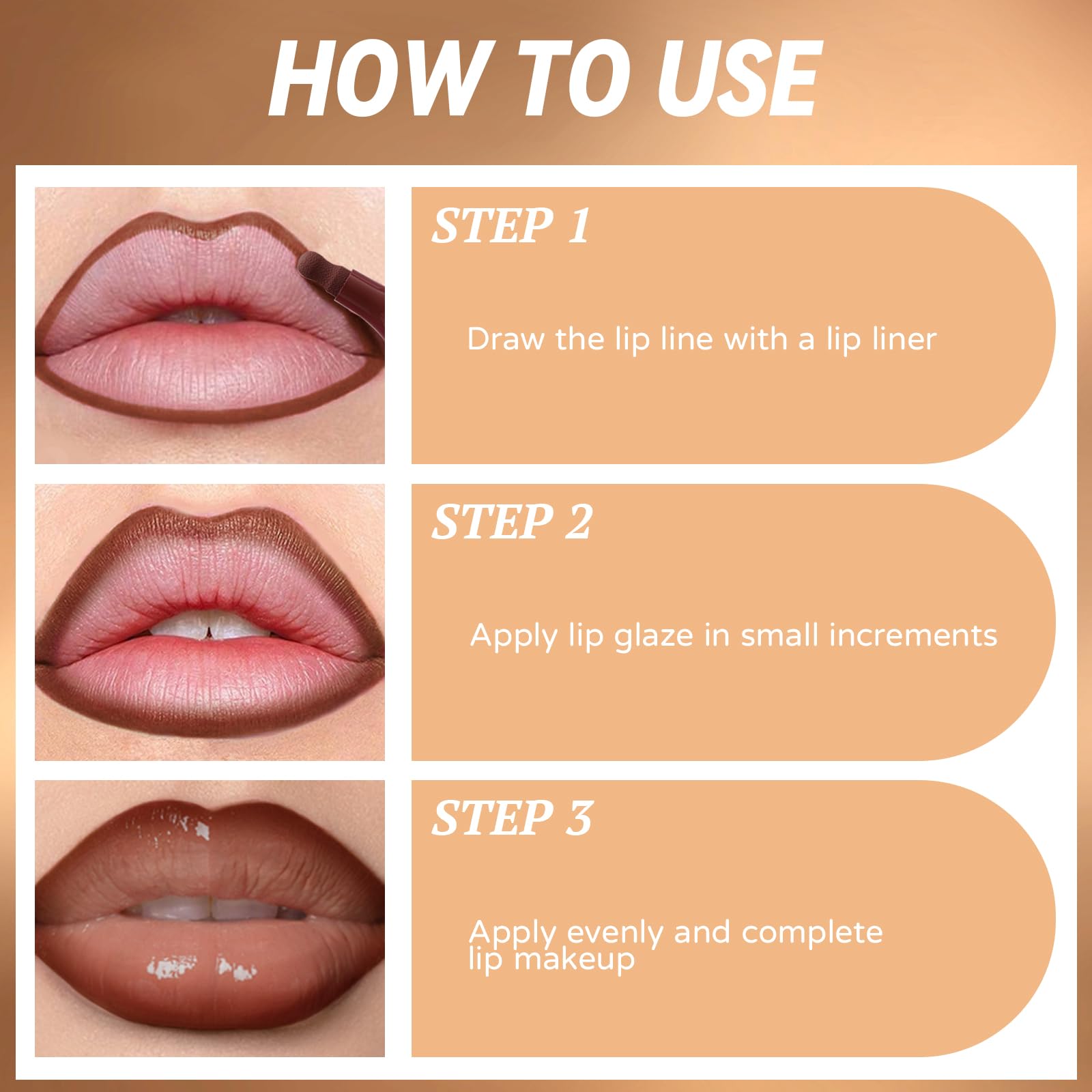 HOW TO USE

STEP 1

Draw the lip line with a lip liner

STEP 2

Apply lip glaze in small increments

STEP 3

Apply evenly and complete lip makeup