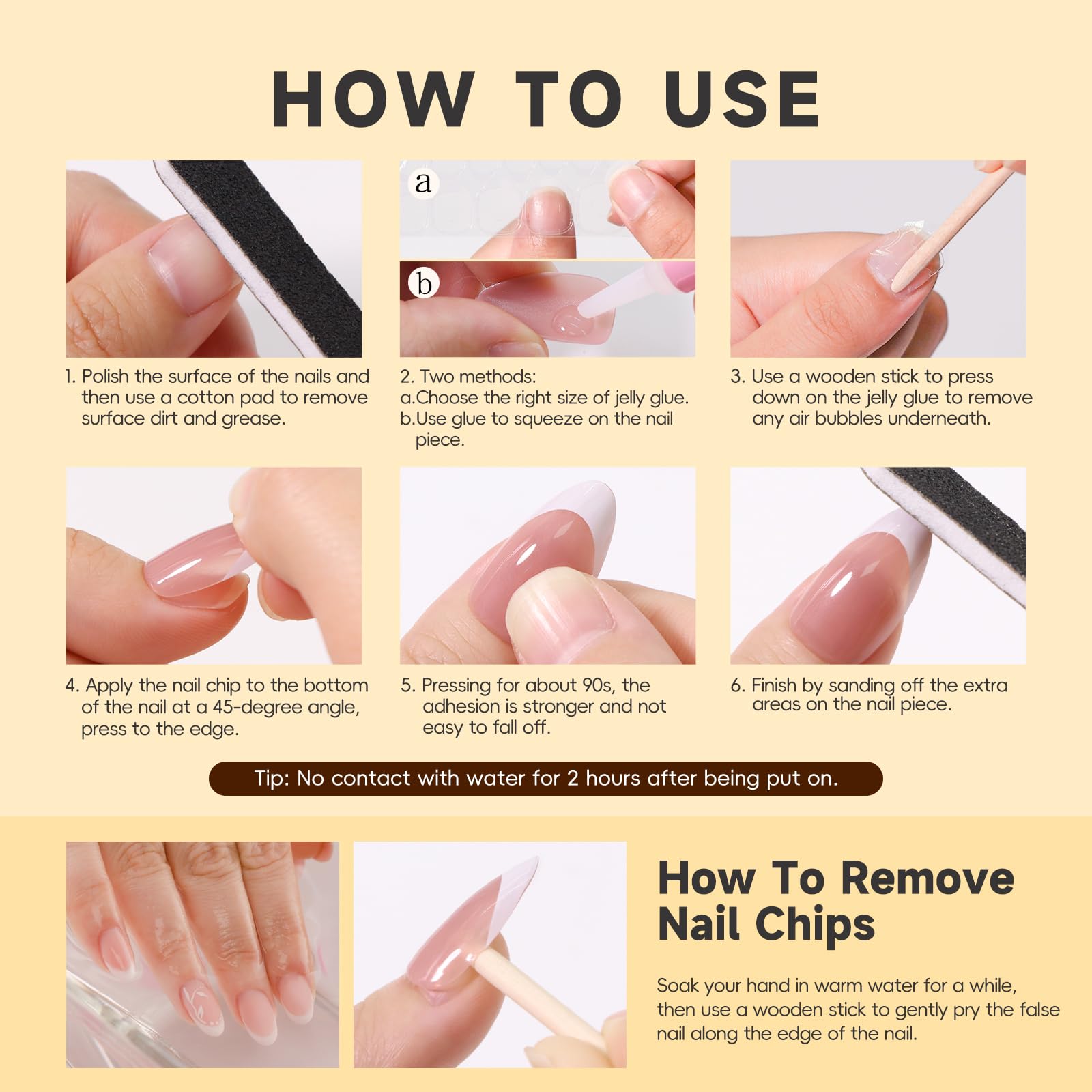 HOW TO USE

1. Polish the surface of the nails and then use a cotton pad to remove surface dirt and grease.

a

b

2. Two methods:
a.Choose the right size of jelly glue.
b.Use glue to squeeze on the nail piece.

3. Use a wooden stick to press down on the jelly glue to remove any air bubbles underneath.

4. Apply the nail chip to the bottom of the nail at a 45-degree angle, press to the edge.

5. Pressing for about 90s, the adhesion is stronger and not easy to fall off.

6. Finish by sanding off the extra areas on the nail piece.

Tip: No contact with water for 2 hours after being put on.

How To Remove Nail Chips

Soak your hand in warm water for a while, then use a wooden stick to gently pry the false nail along the edge of the nail.