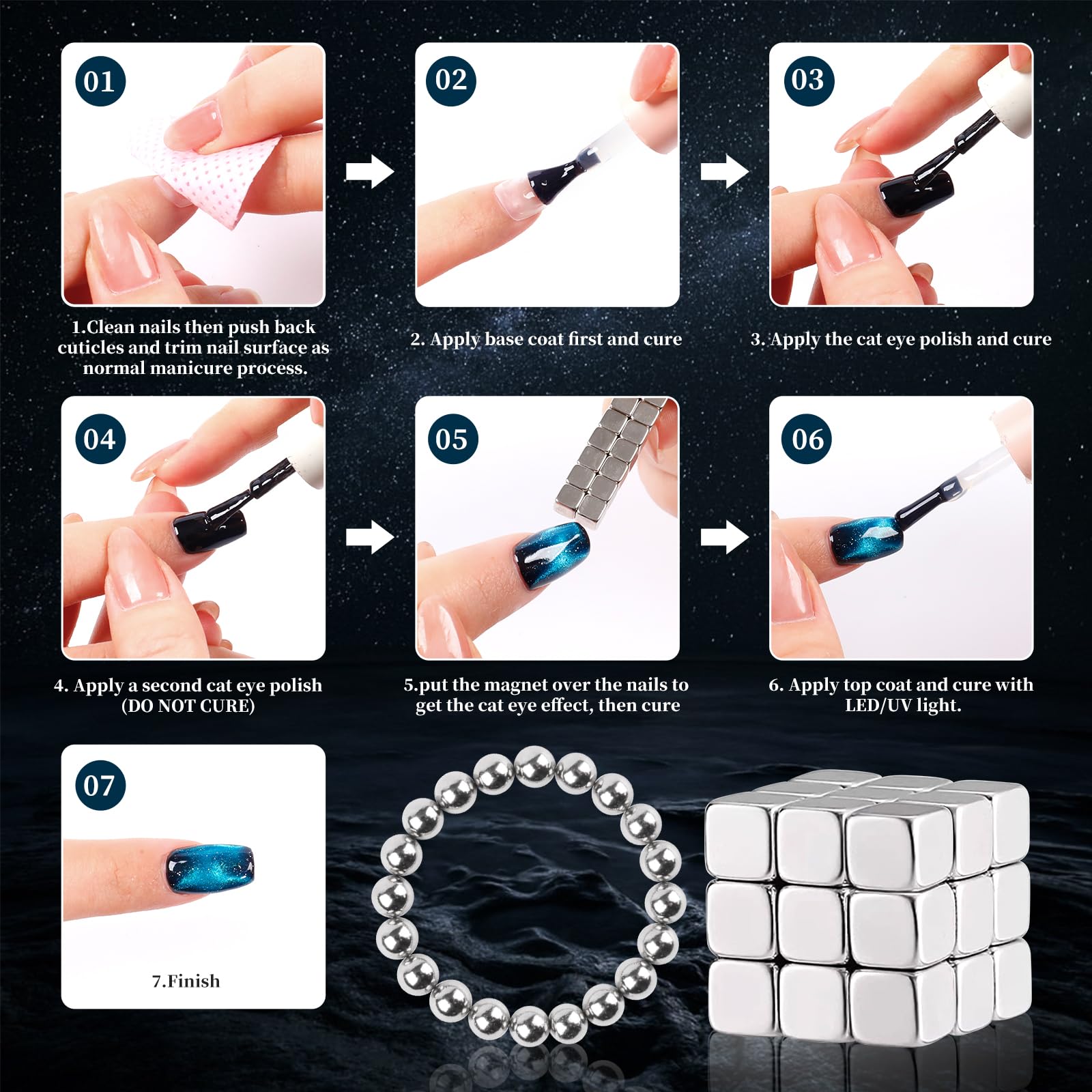 01

1.Clean nails then push back cuticles and trim nail surface as normal manicure process.

02

2. Apply base coat first and cure

03

3. Apply the cat eye polish and cure

04

4. Apply a second cat eye polish (DO NOT CURE)

05

5.put the magnet over the nails to get the cat eye effect, then cure

06

6. Apply top coat and cure with LED/UV light.

07

7.Finish