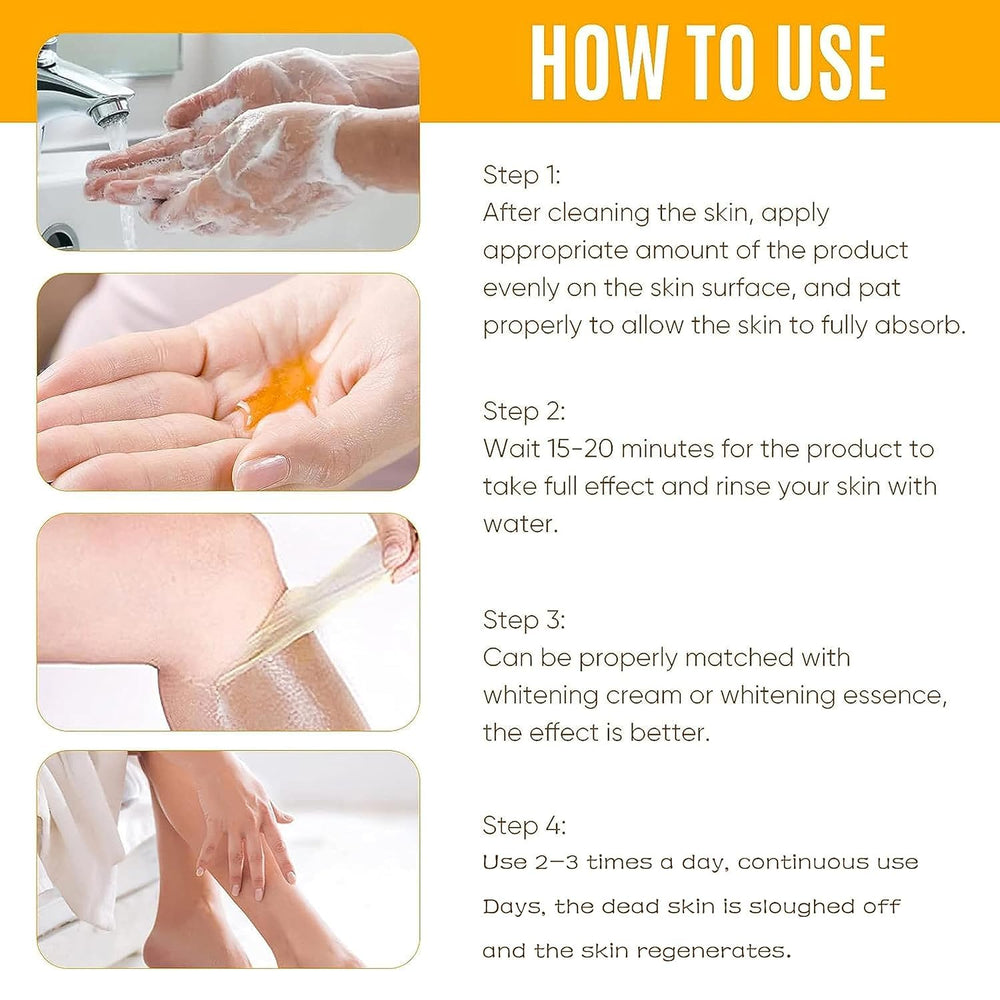 HOW TO USE

Step 1:
After cleaning the skin, apply appropriate amount of the product evenly on the skin surface, and pat properly to allow the skin to fully absorb.

Step 2:
Wait 15-20 minutes for the product to take full effect and rinse your skin with water.

Step 3:
Can be properly matched with whitening cream or whitening essence, the effect is better.

Step 4:
Use 2—3 times a day, continuous use Days, the dead skin is sloughed off and the skin regenerates.