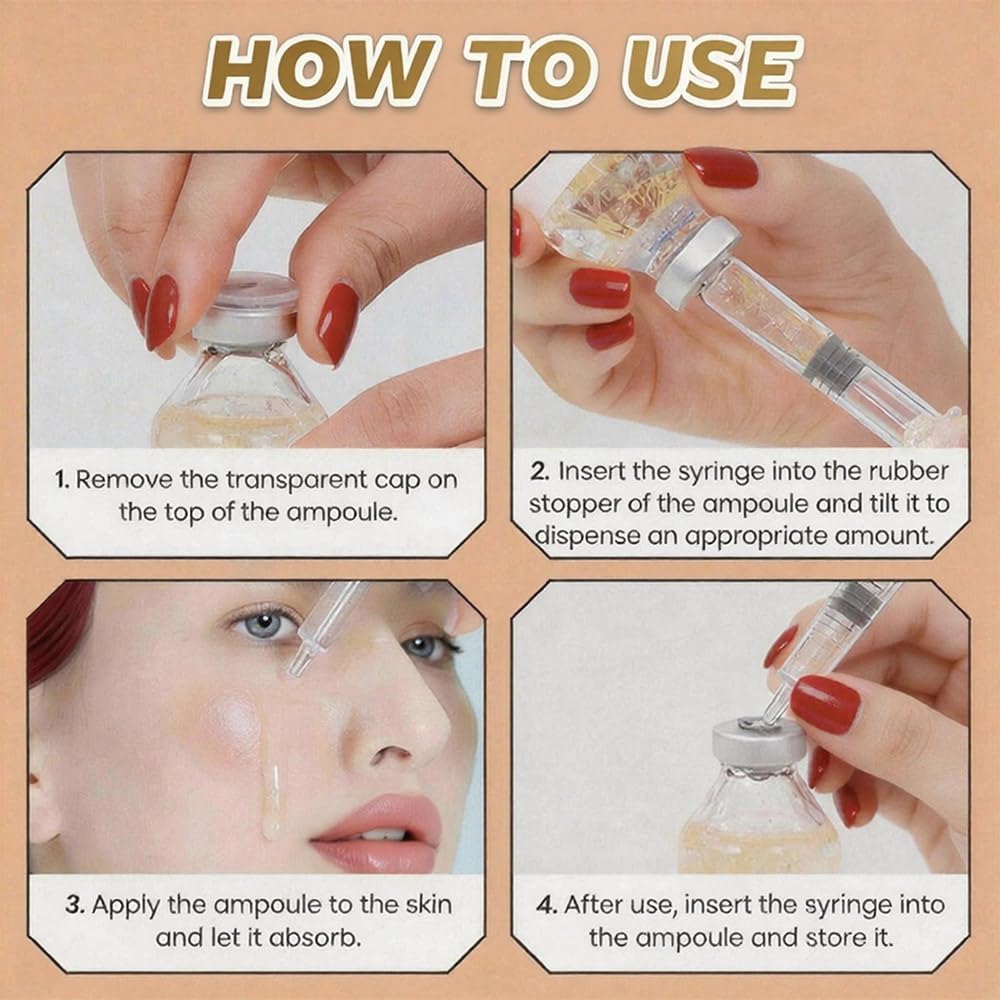 HOW TO USE

1. Remove the transparent cap on the top of the ampoule.

2. Insert the syringe into the rubber stopper of the ampoule and tilt it to dispense an appropriate amount.

3. Apply the ampoule to the skin and let it absorb.

4. After use, insert the syringe into the ampoule and store it.