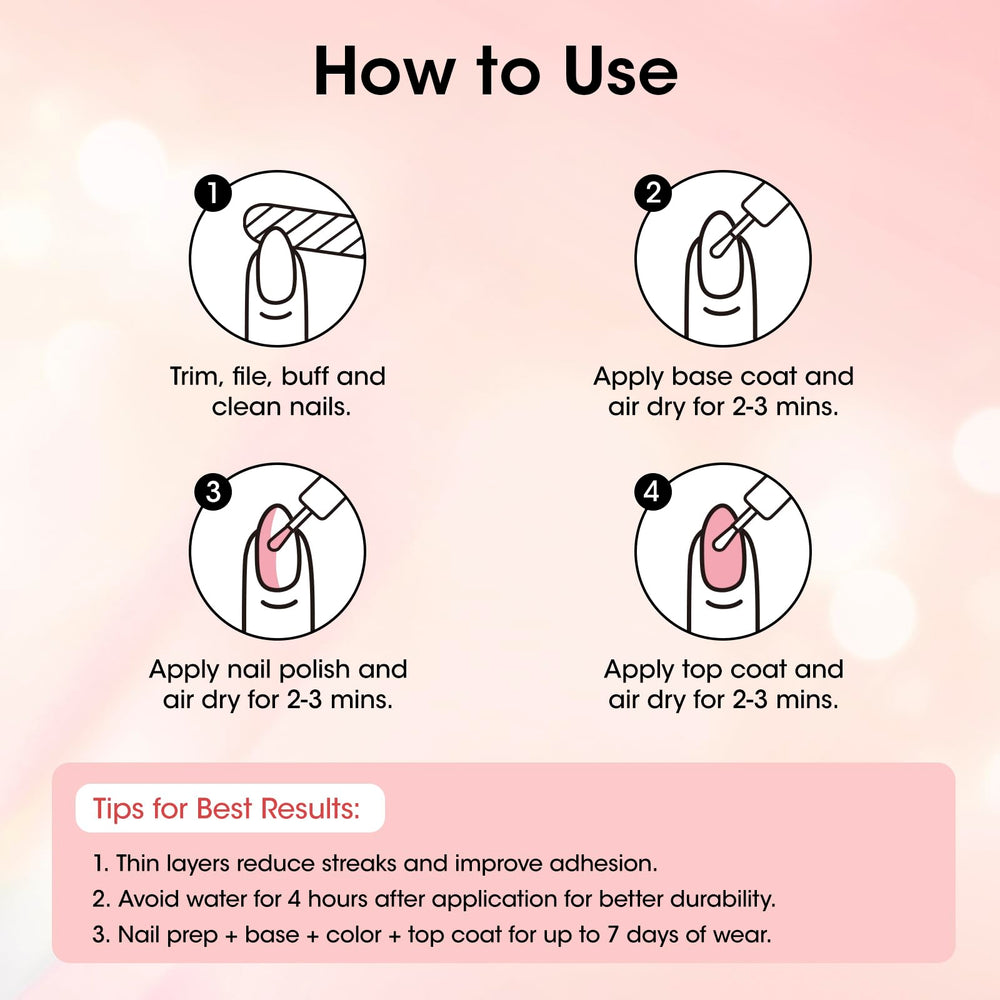 How to Use

1

Trim, file, buff and clean nails.

2

Apply base coat and air dry for 2-3 mins.

3

Apply nail polish and air dry for 2-3 mins.

4

Apply top coat and air dry for 2-3 mins.

Tips for Best Results:

1. Thin layers reduce streaks and improve adhesion.
2. Avoid water for 4 hours after application for better durability.
3. Nail prep + base + color + top coat for up to 7 days of wear.