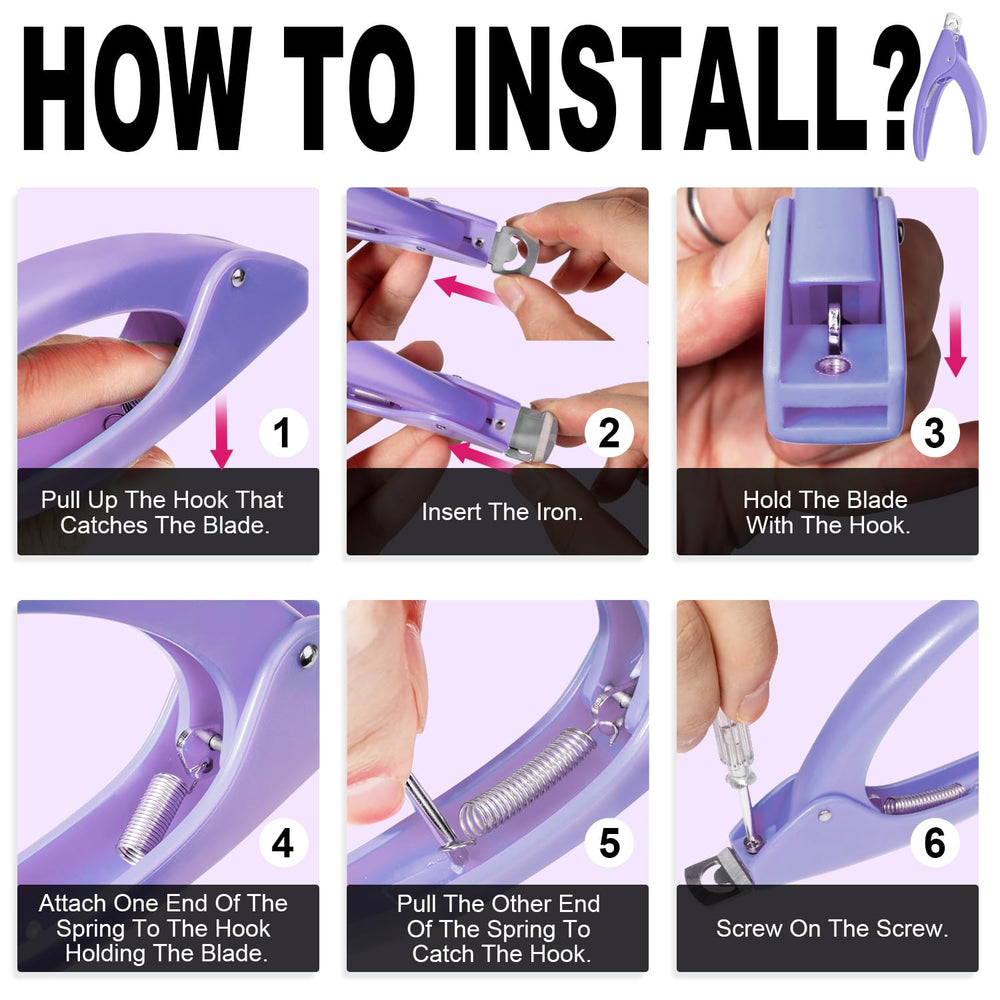 HOW TO INSTALL?

1
Pull Up The Hook That Catches The Blade.

2
Insert The Iron.

3
Hold The Blade With The Hook.

4
Attach One End Of The Spring To The Hook Holding The Blade.

5
Pull The Other End Of The Spring To Catch The Hook.

6
Screw On The Screw.