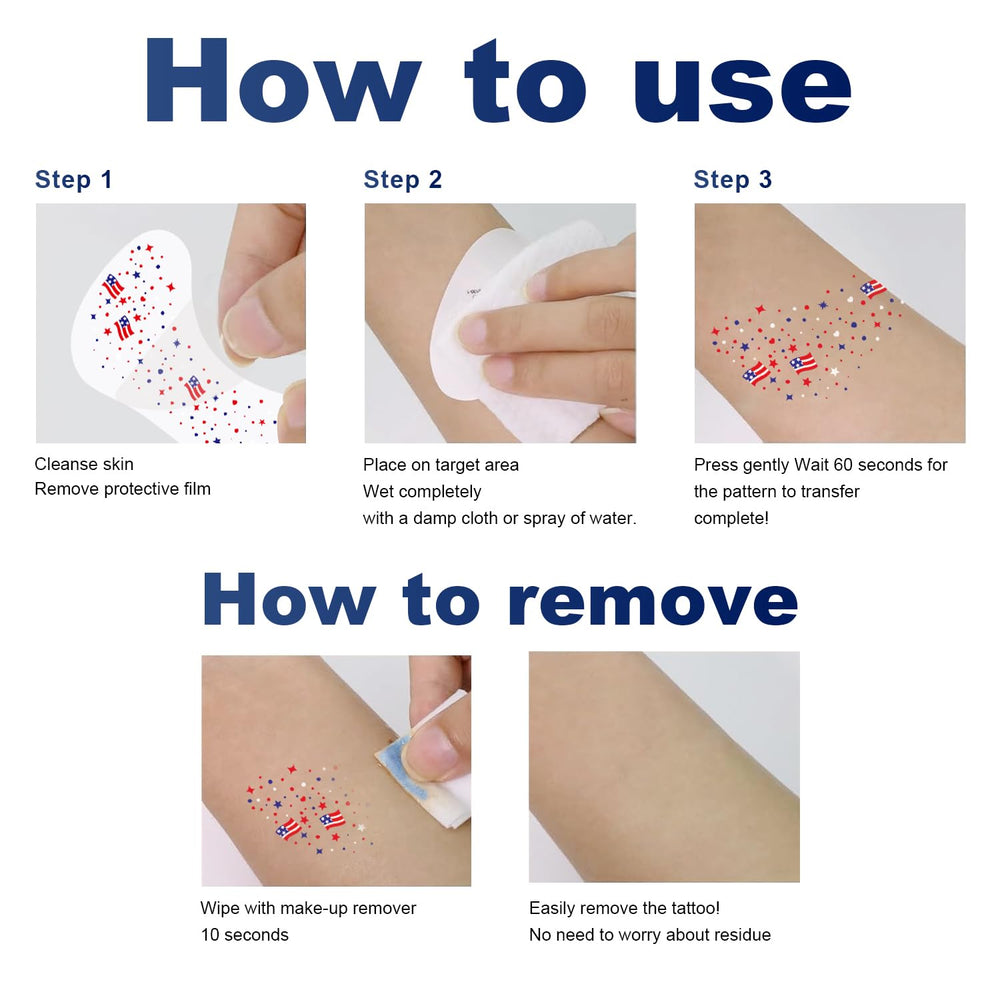 How to use

Step 1

Cleanse skin
Remove protective film

Step 2

Place on target area
Wet completely
with a damp cloth or spray of water.

Step 3

Press gently Wait 60 seconds for
the pattern to transfer
complete!

How to remove

Wipe with make-up remover
10 seconds

Easily remove the tattoo!
No need to worry about residue