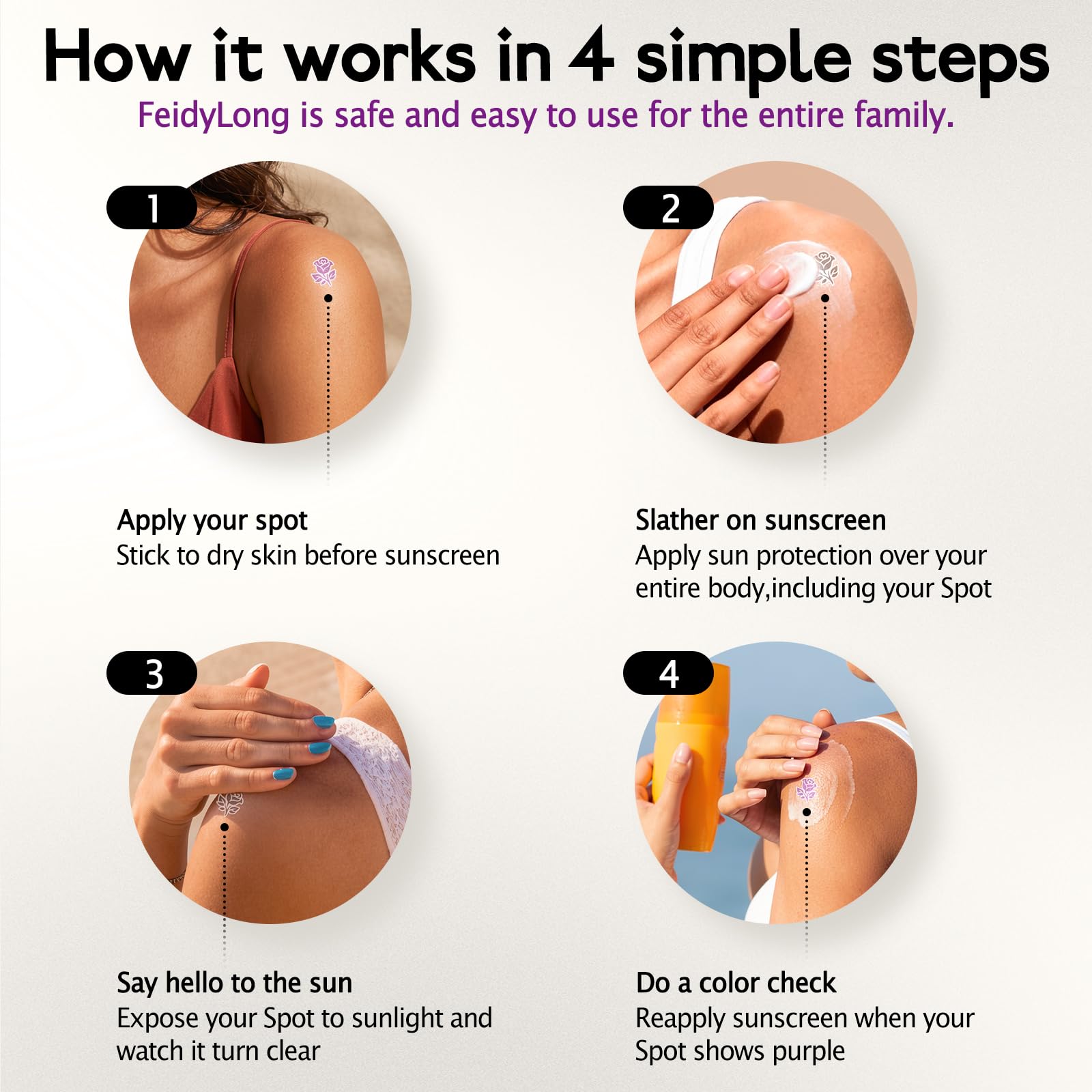 How it works in 4 simple steps

FeidyLong is safe and easy to use for the entire family.

1

Apply your spot
Stick to dry skin before sunscreen

2

Slather on sunscreen
Apply sun protection over your entire body,including your Spot

3

Say hello to the sun
Expose your Spot to sunlight and watch it turn clear

4

Do a color check
Reapply sunscreen when your Spot shows purple