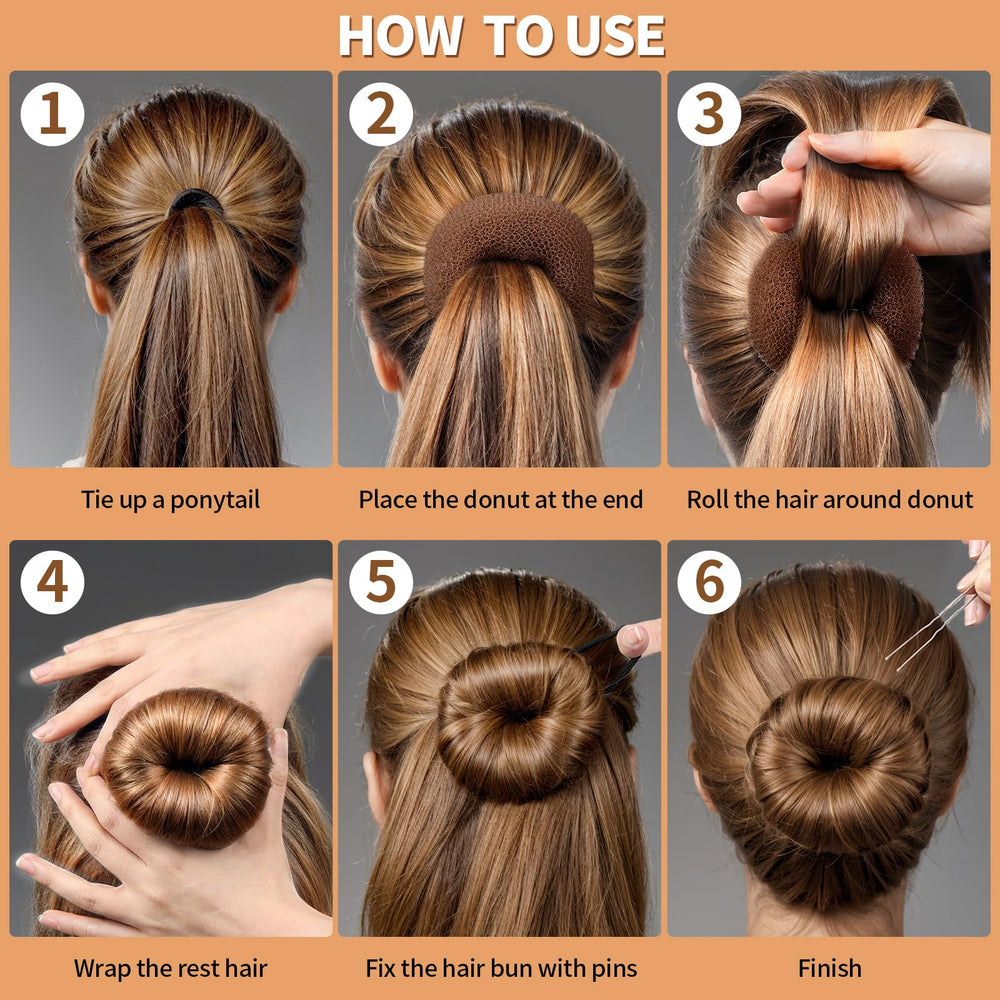 HOW TO USE

1

Tie up a ponytail

2

Place the donut at the end

3

Roll the hair around donut

4

Wrap the rest hair

5

Fix the hair bun with pins

6

Finish