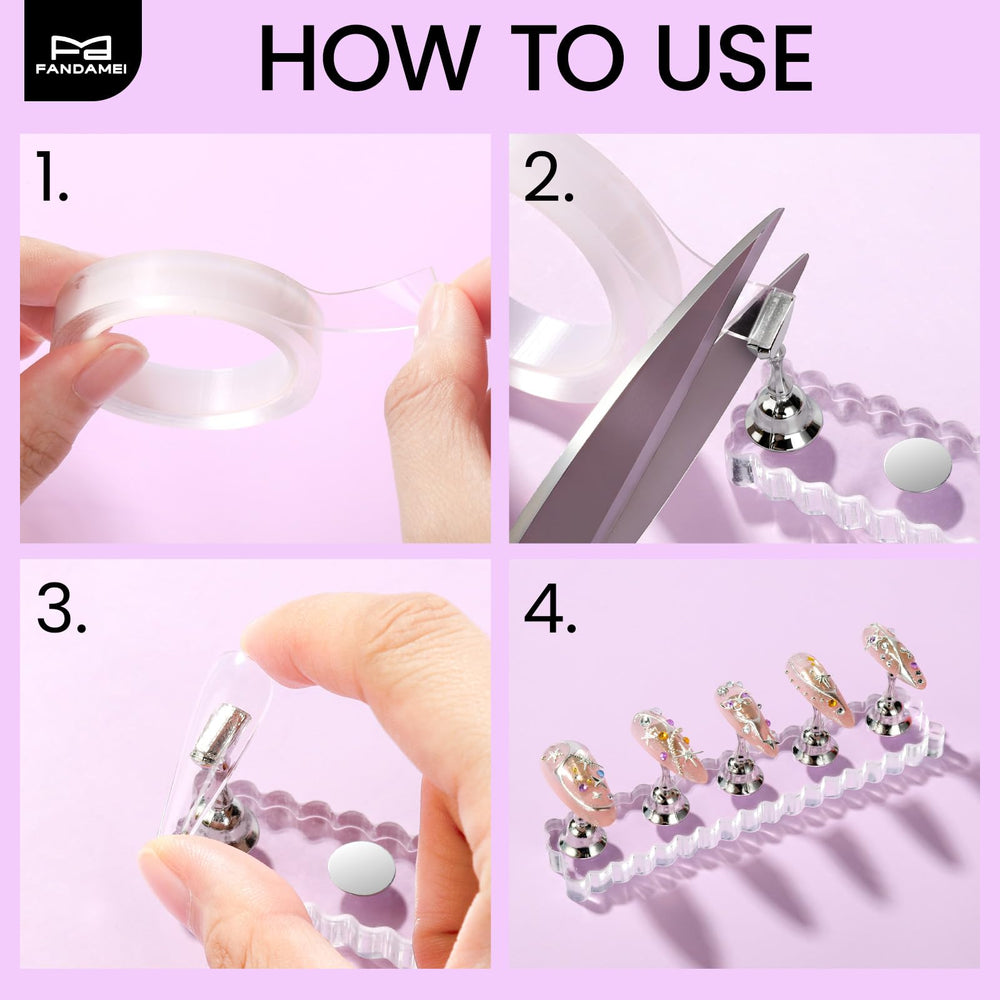 FANDAMEI

HOW TO USE

1.

2.

3.

4.