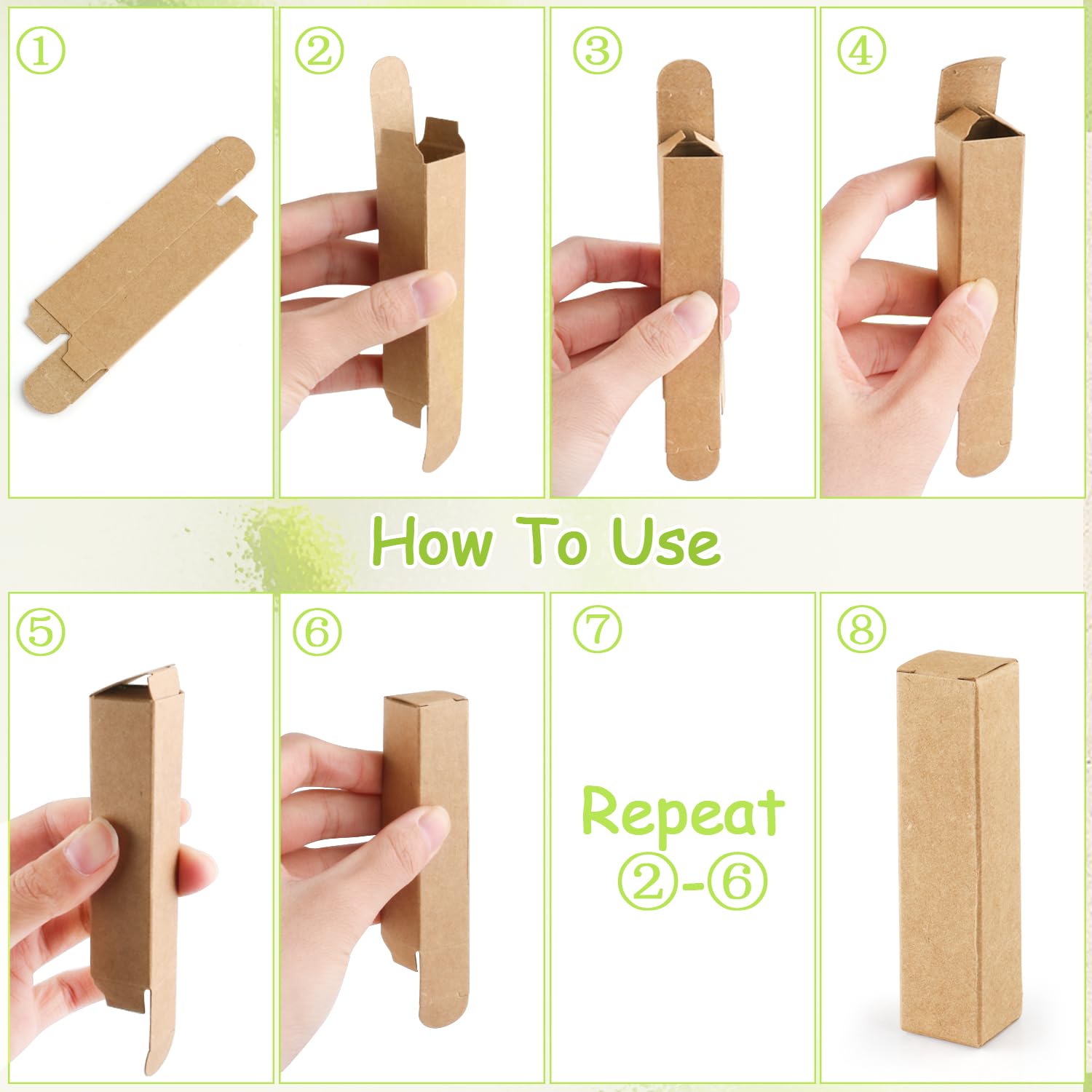 ①

②

③

④

How To Use

⑤

⑥

⑦

Repeat
②-⑥

⑧