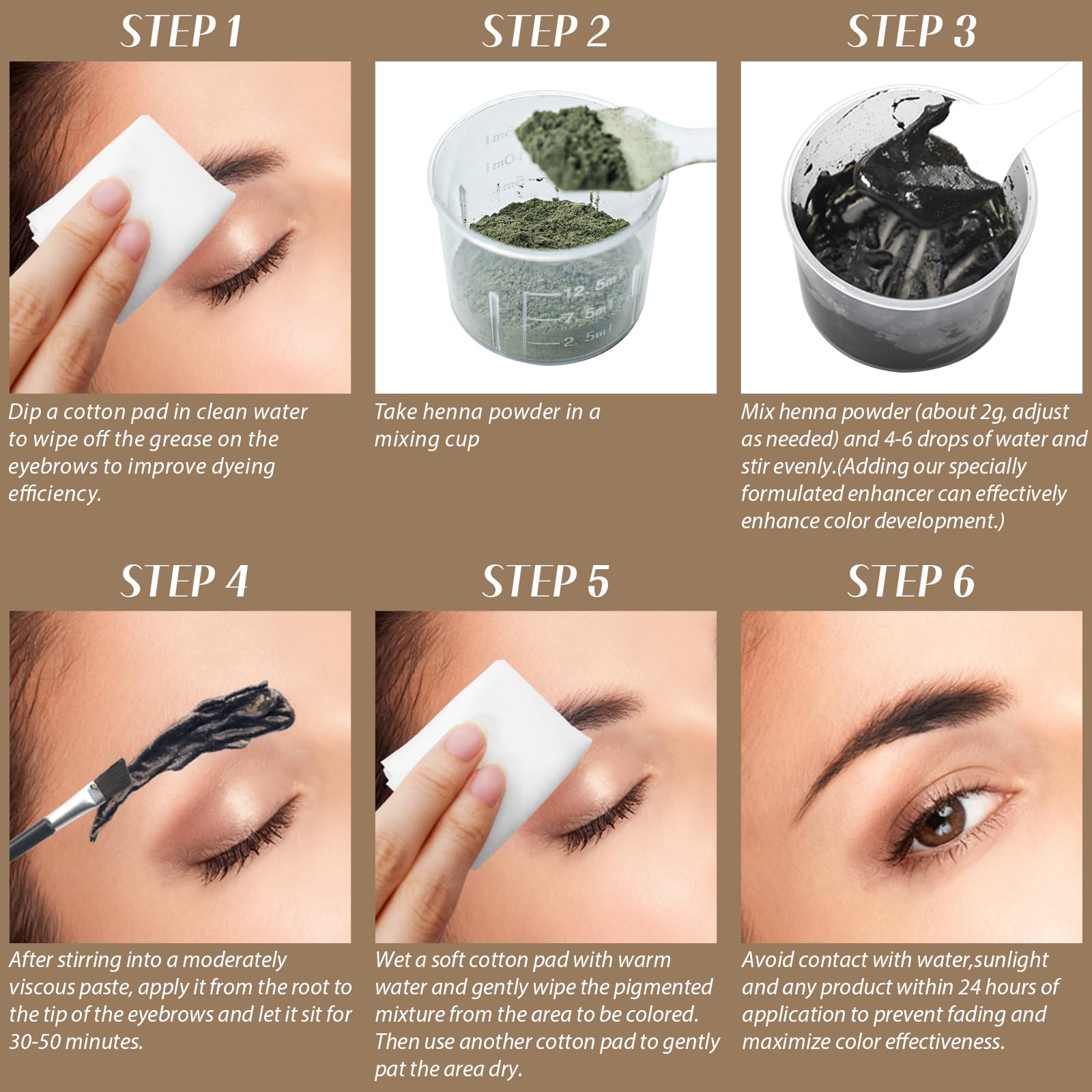 STEP 1

Dip a cotton pad in clean water to wipe off the grease on the eyebrows to improve dyeing efficiency.

STEP 2

Take henna powder in a mixing cup

STEP 3

Mix henna powder (about 2g, adjust as needed) and 4-6 drops of water and stir evenly.(Adding our specially formulated enhancer can effectively enhance color development.)

STEP 4

After stirring into a moderately viscous paste, apply it from the root to the tip of the eyebrows and let it sit for 30-50 minutes.

STEP 5

Wet a soft cotton pad with warm water and gently wipe the pigmented mixture from the area to be colored. Then use another cotton pad to gently pat the area dry.

STEP 6

Avoid contact with water,sunlight and any product within 24 hours of application to prevent fading and maximize color effectiveness.