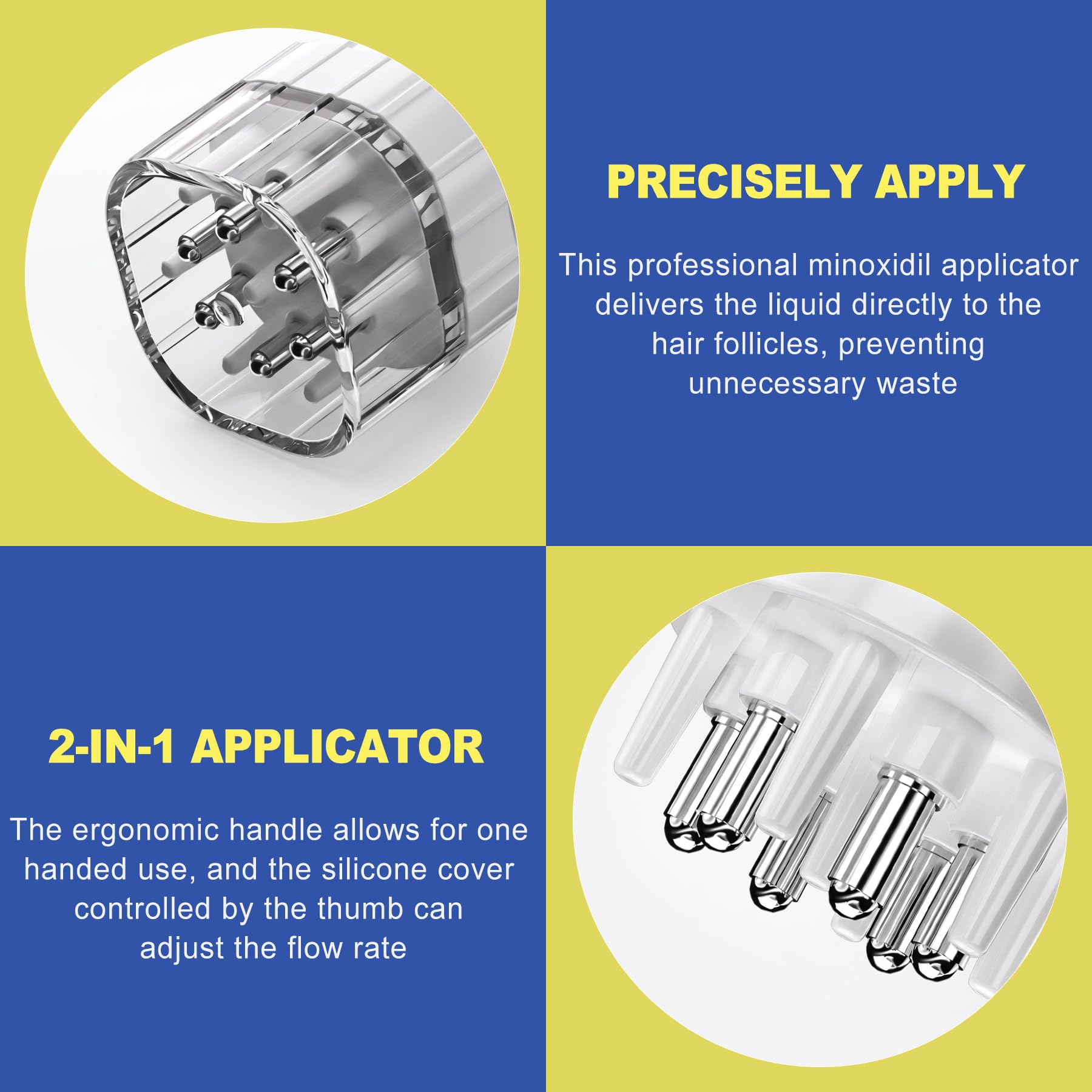 PRECISELY APPLY

This professional minoxidil applicator delivers the liquid directly to the hair follicles, preventing unnecessary waste

2-IN-1 APPLICATOR

The ergonomic handle allows for one handed use, and the silicone cover controlled by the thumb can adjust the flow rate