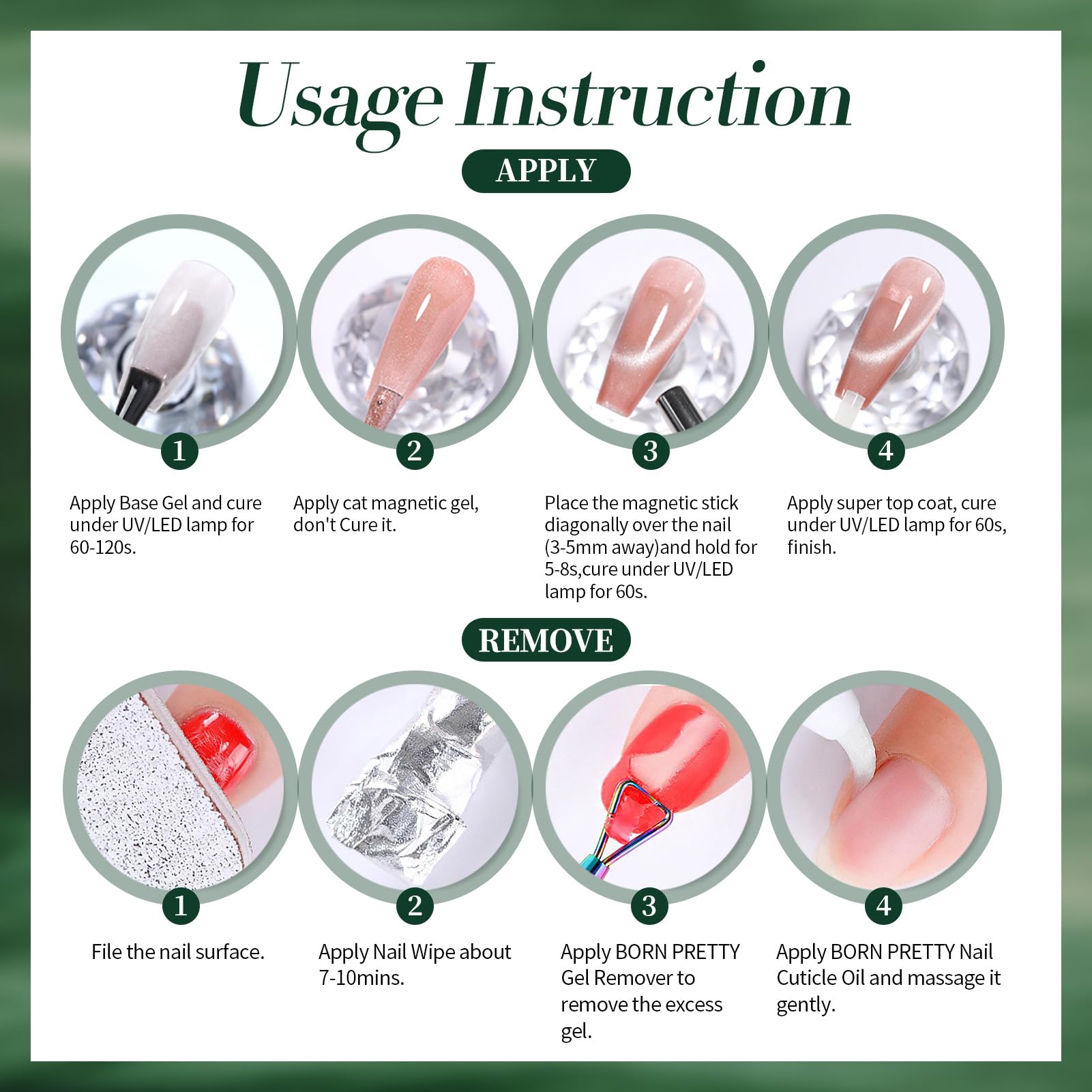 Usage Instruction

APPLY

1

Apply Base Gel and cure under UV/LED lamp for 60-120s.

2

Apply cat magnetic gel, don't Cure it.

3

Place the magnetic stick diagonally over the nail (3-5mm away)and hold for 5-8s,cure under UV/LED lamp for 60s.

4

Apply super top coat, cure under UV/LED lamp for 60s, finish.

REMOVE

1

File the nail surface.

2

Apply Nail Wipe about 7-10mins.

3

Apply BORN PRETTY Gel Remover to remove the excess gel.

4

Apply BORN PRETTY Nail Cuticle Oil and massage it gently.