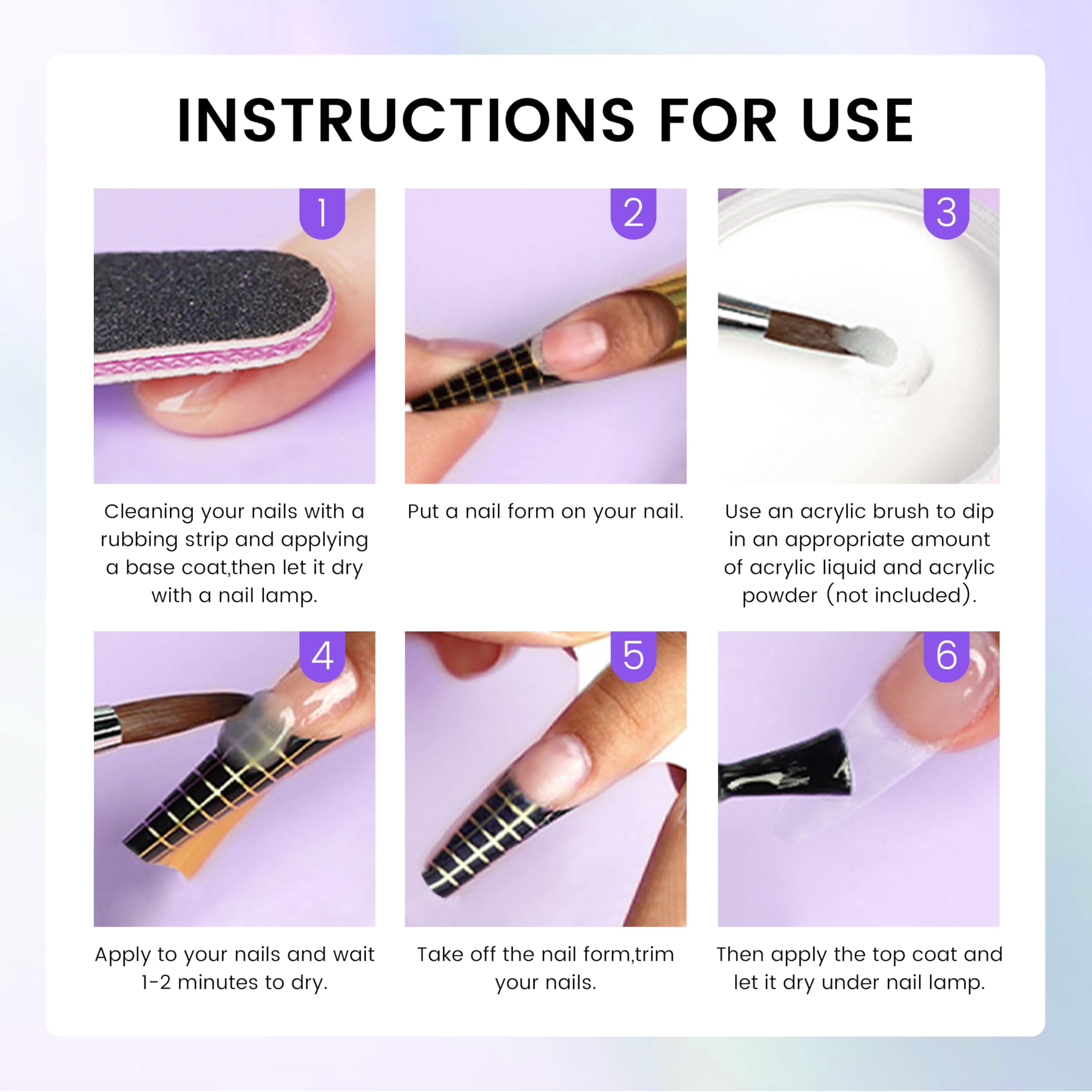 INSTRUCTIONS FOR USE

1

Cleaning your nails with a rubbing strip and applying a base coat,then let it dry with a nail lamp.

2

Put a nail form on your nail.

3

Use an acrylic brush to dip in an appropriate amount of acrylic liquid and acrylic powder (not included).

4

Apply to your nails and wait 1-2 minutes to dry.

5

Take off the nail form,trim your nails.

6

Then apply the top coat and let it dry under nail lamp.