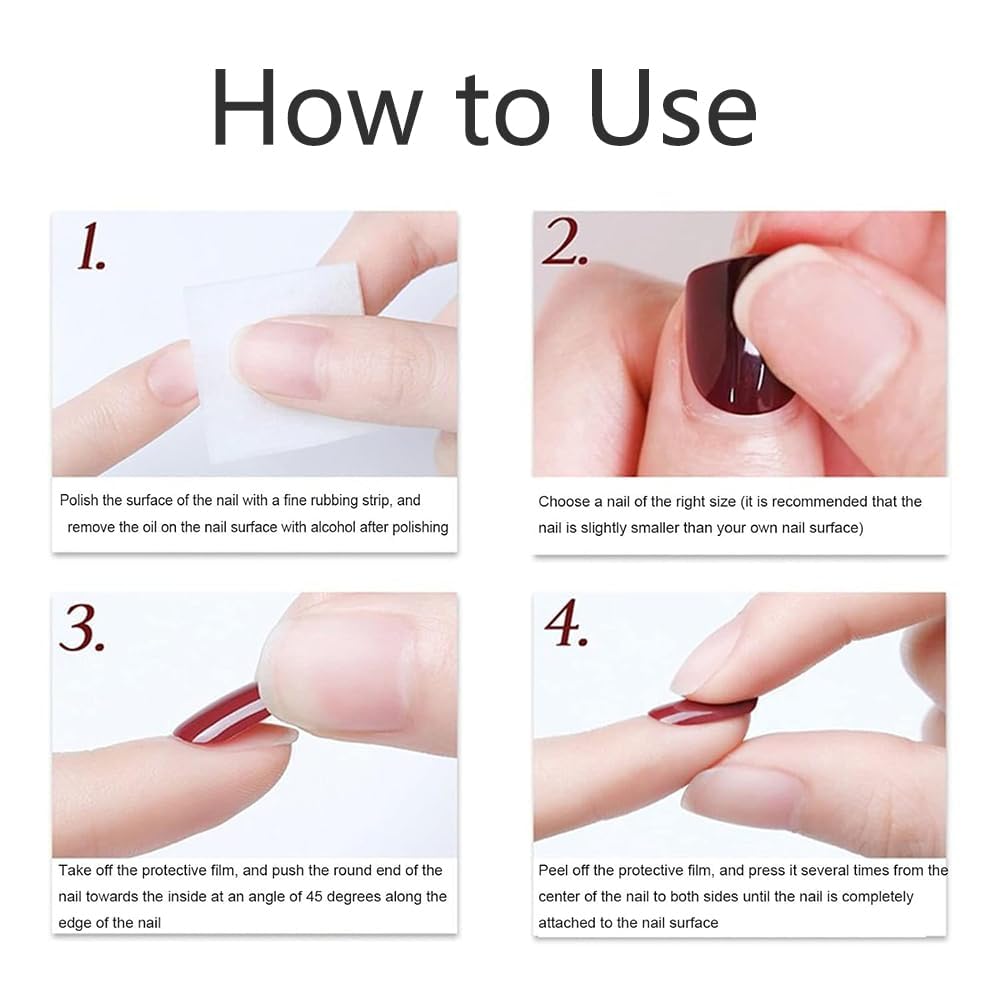 How to Use

1.

Polish the surface of the nail with a fine rubbing strip, and remove the oil on the nail surface with alcohol after polishing

2.

Choose a nail of the right size (it is recommended that the nail is slightly smaller than your own nail surface)

3.

Take off the protective film, and push the round end of the nail towards the inside at an angle of 45 degrees along the edge of the nail

4.

Peel off the protective film, and press it several times from the center of the nail to both sides until the nail is completely attached to the nail surface