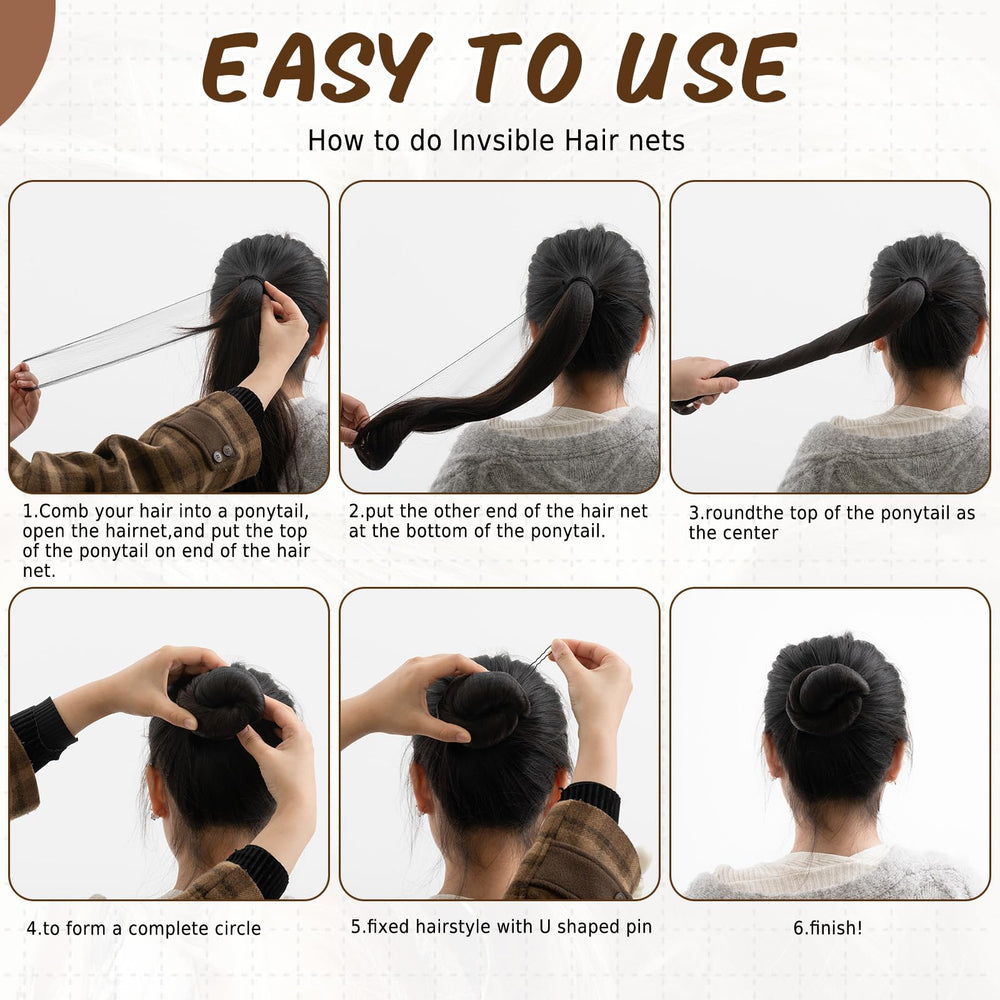 EASY TO USE

How to do Invsible Hair nets

1.Comb your hair into a ponytail, open the hairnet,and put the top of the ponytail on end of the hair net.

2.put the other end of the hair net at the bottom of the ponytail.

3.roundthe top of the ponytail as the center

4.to form a complete circle

5.fixed hairstyle with U shaped pin

6.finish!